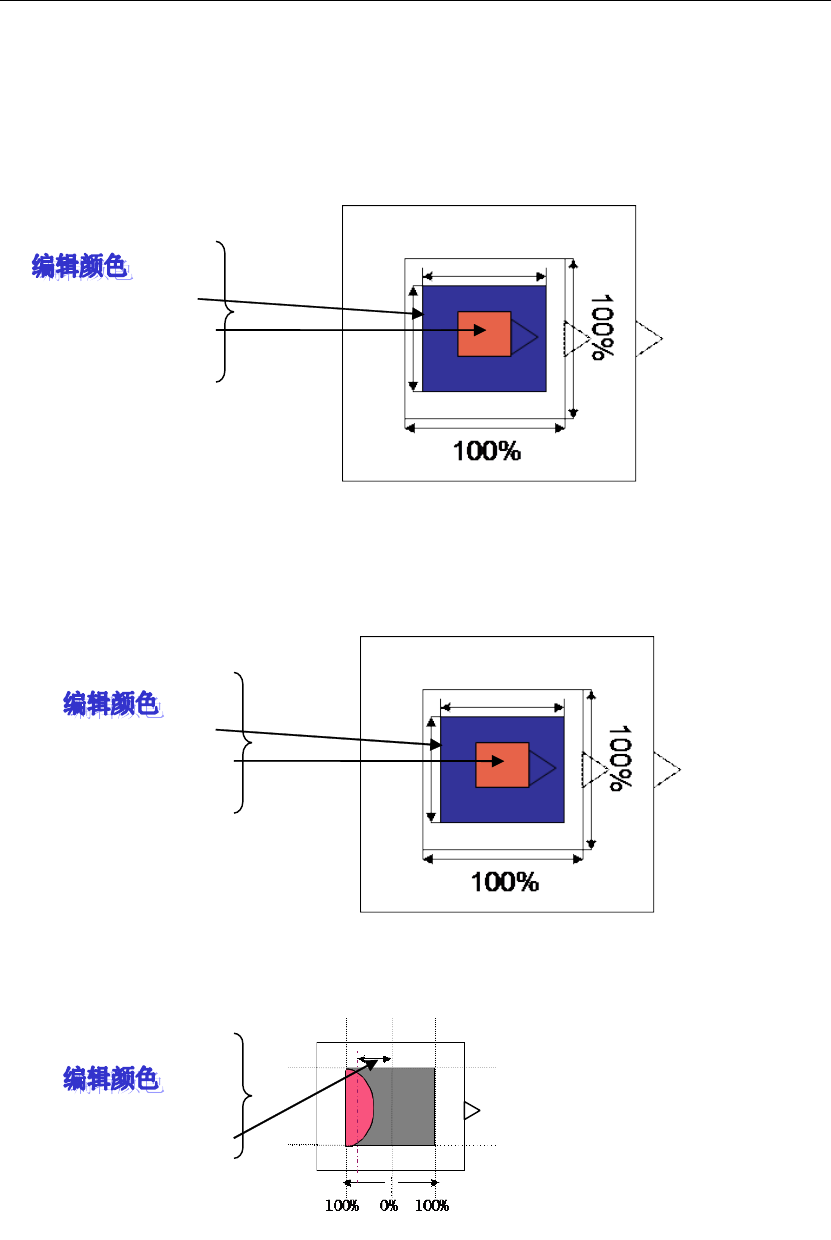 编辑颜色

100%

100%

编辑颜色

100%

100%

编辑颜色

100%　0%　100%