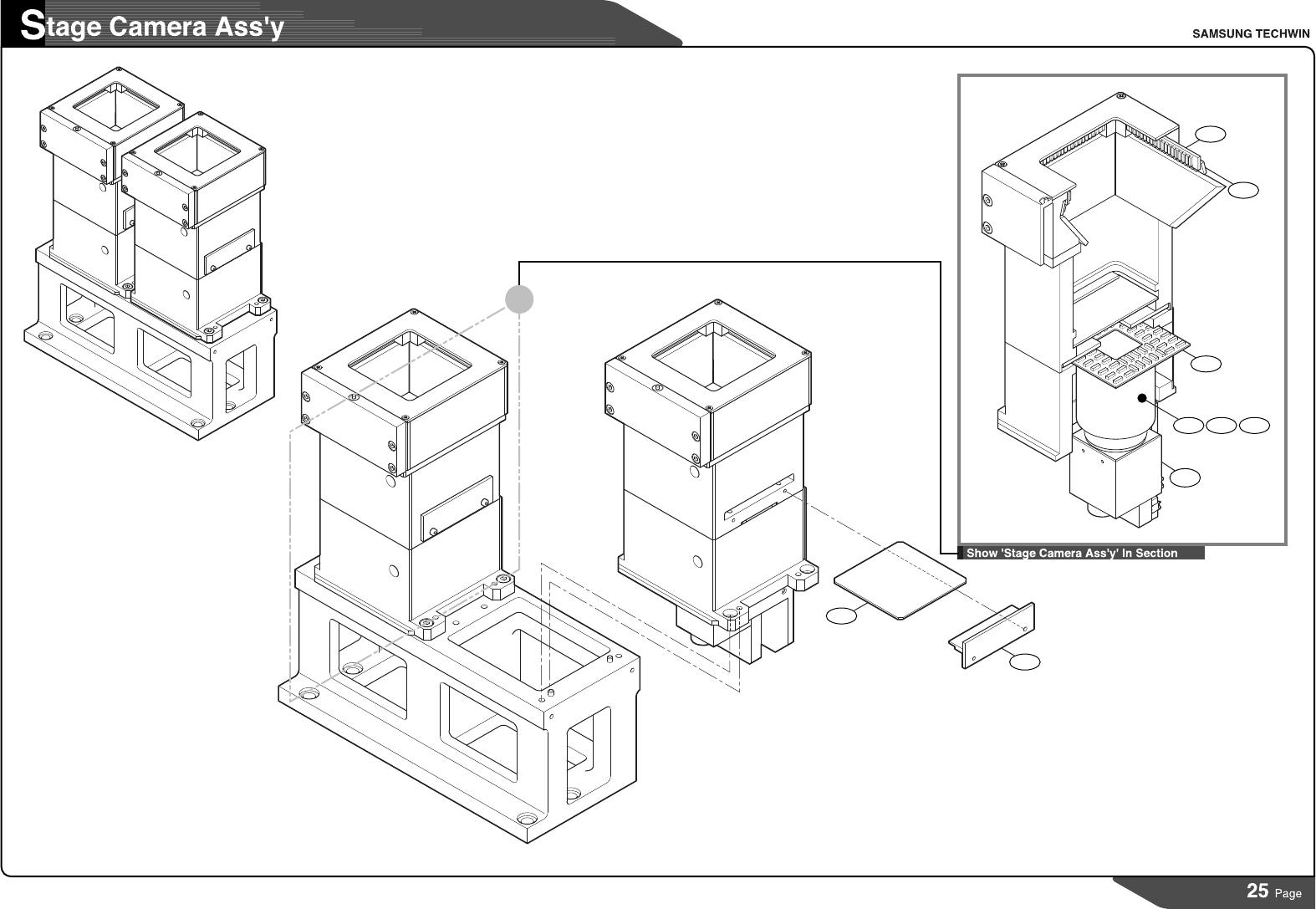 Stage Camera Ass'y

SAMSUNG TECHWIN

Show 'Stage Camera Ass'y' In Section

25 Page