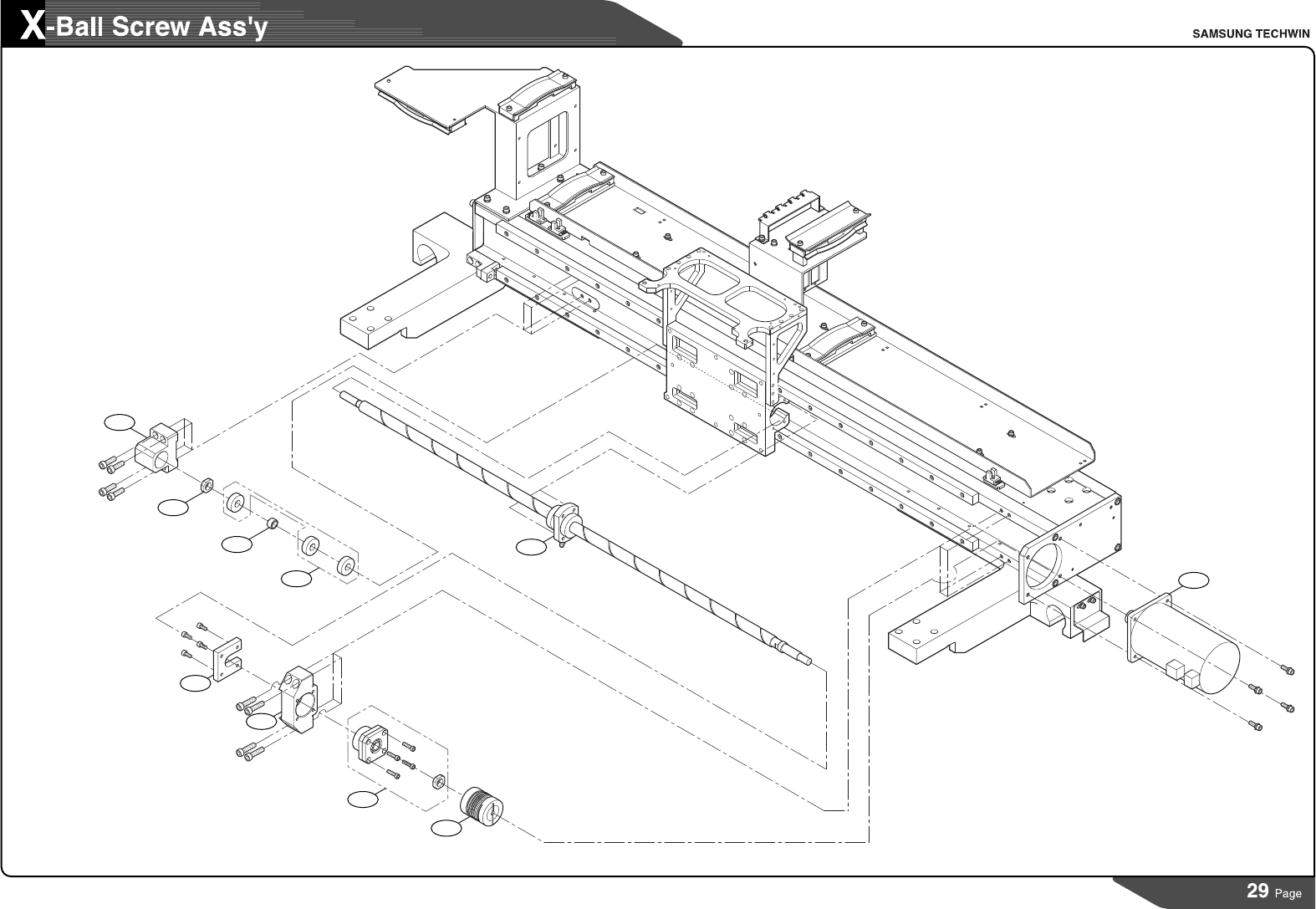 X-Ball Screw Ass'y

SAMSUNG TECHWIN

29 Page