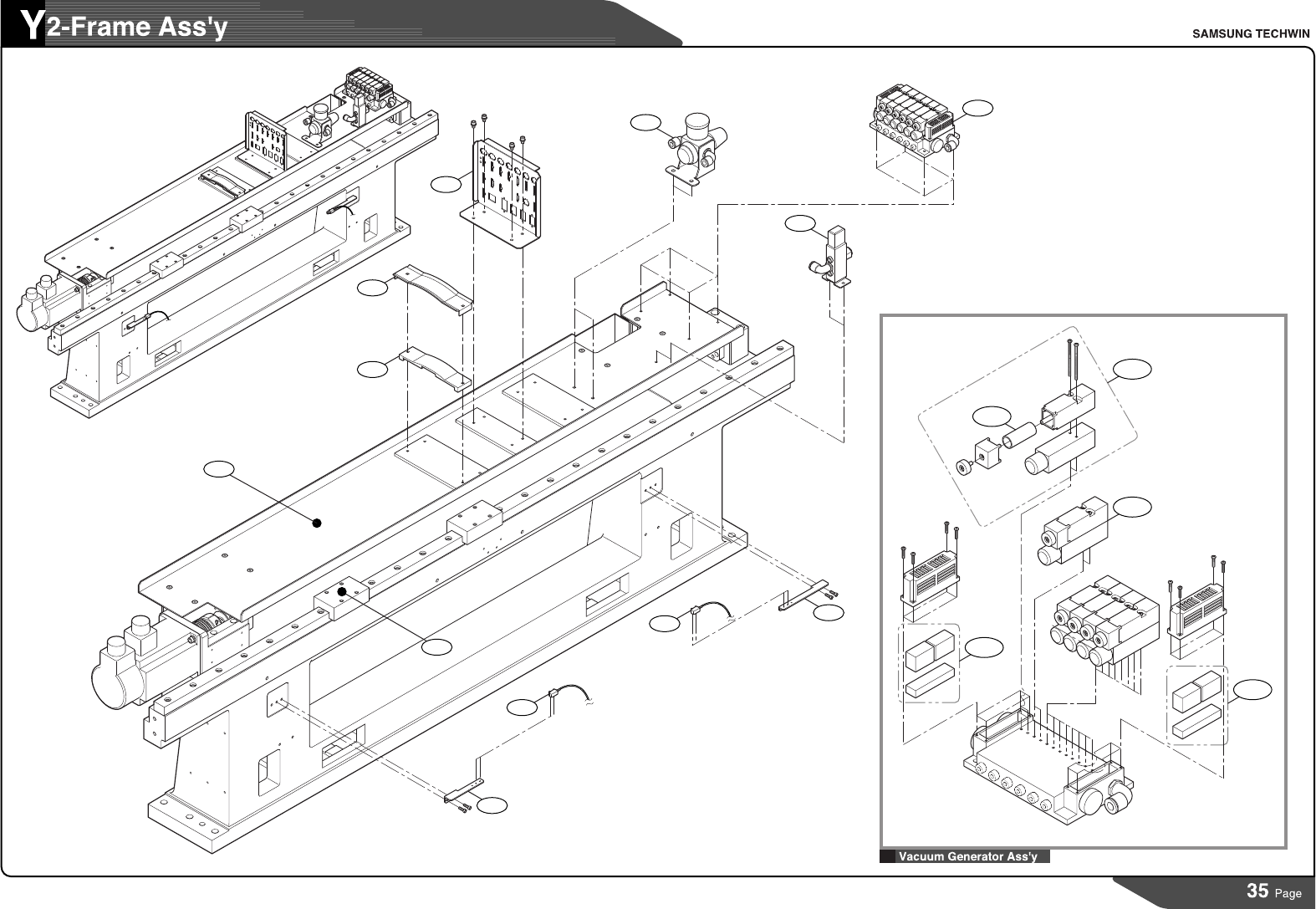 Y2-Frame Ass'y

SAMSUNG TECHWIN

Vacuum Generator Ass'y

35 Page