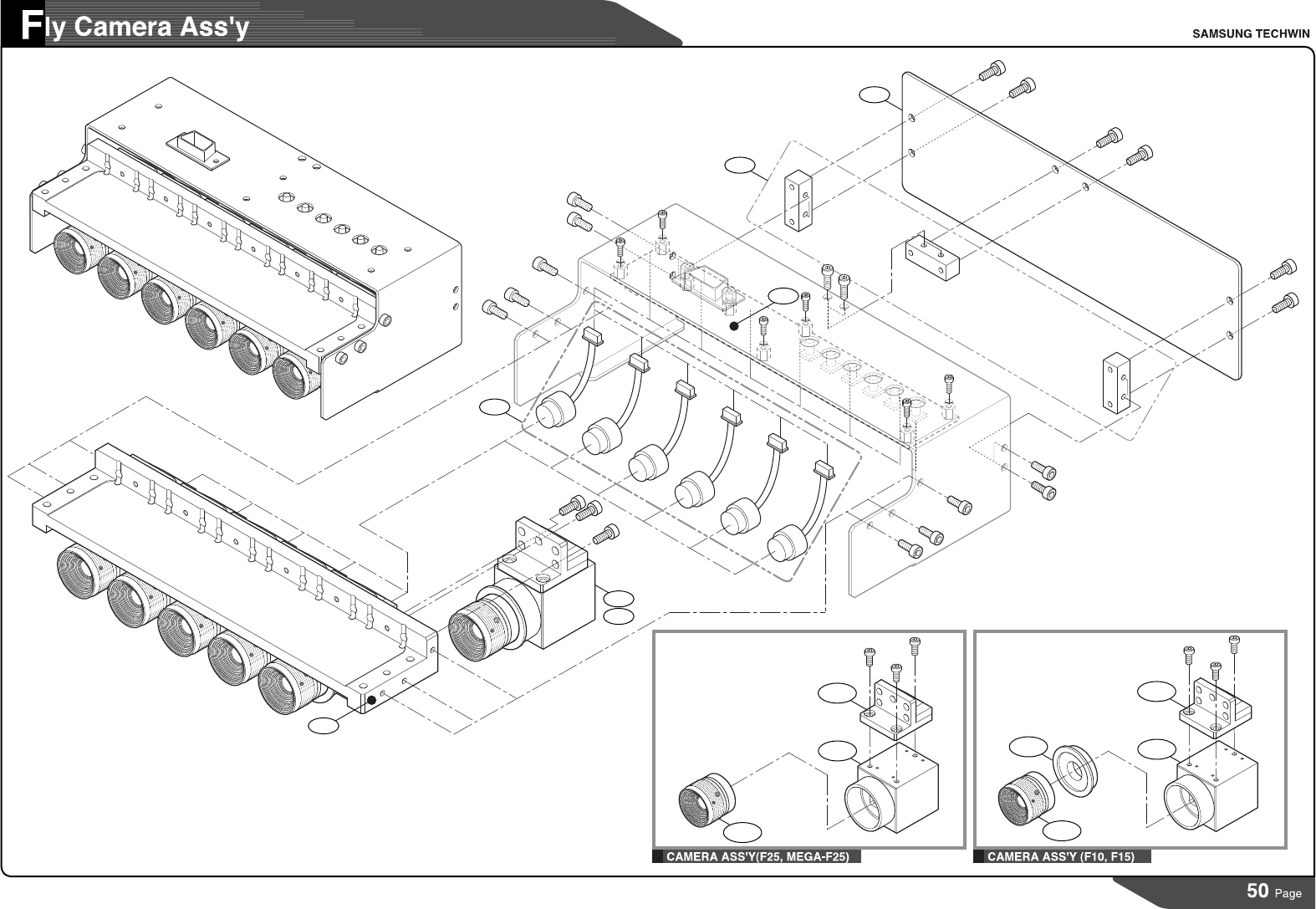 Fly Camera Ass'y

SAMSUNG TECHWIN

CAMERA ASS'Y(F25, MEGA-F25)

CAMERA ASS'Y (F10, F15)

50 Page