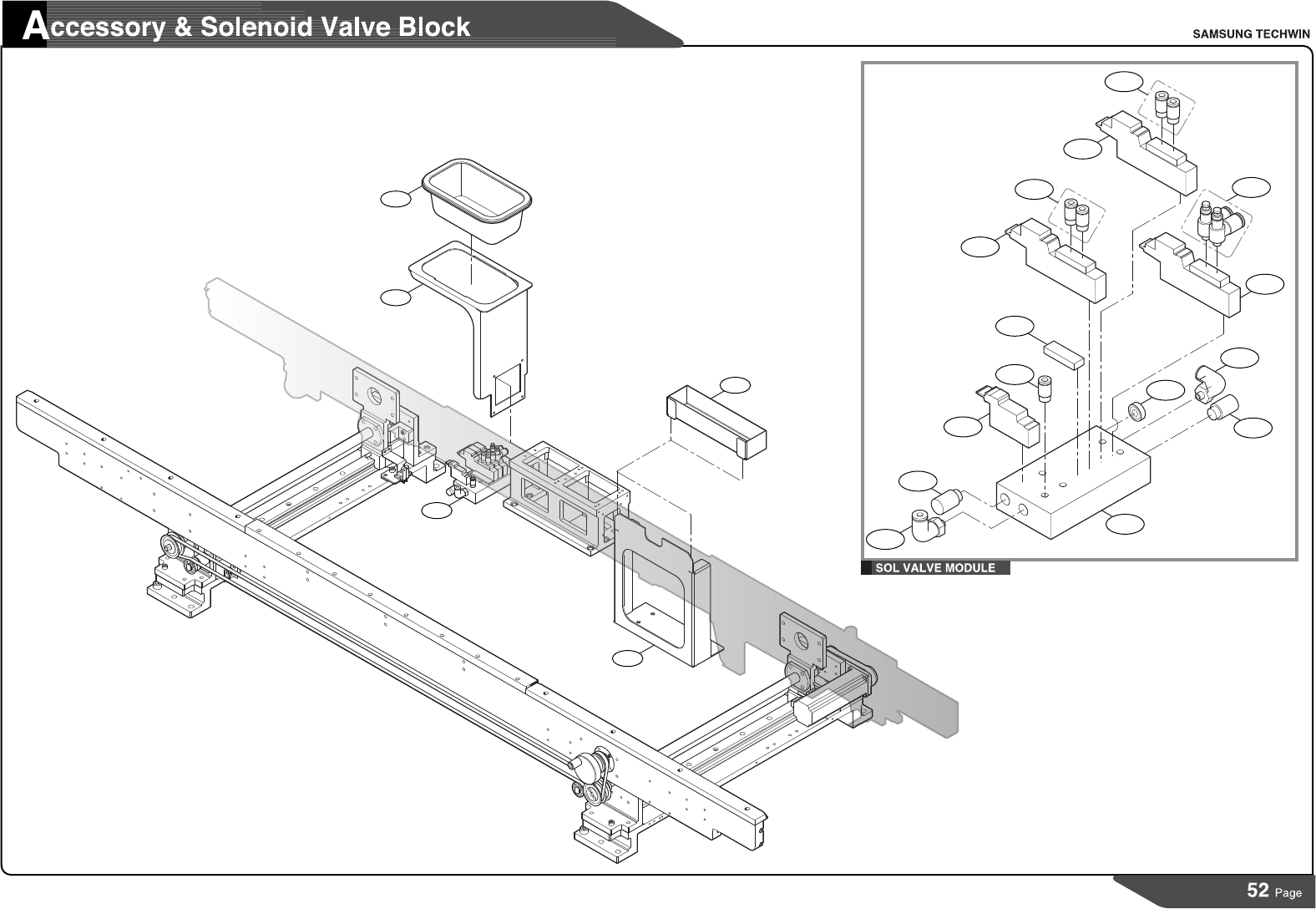 Accessory & Solenoid Valve Block

SAMSUNG TECHWIN

SOL VALVE MODULE

52 Page