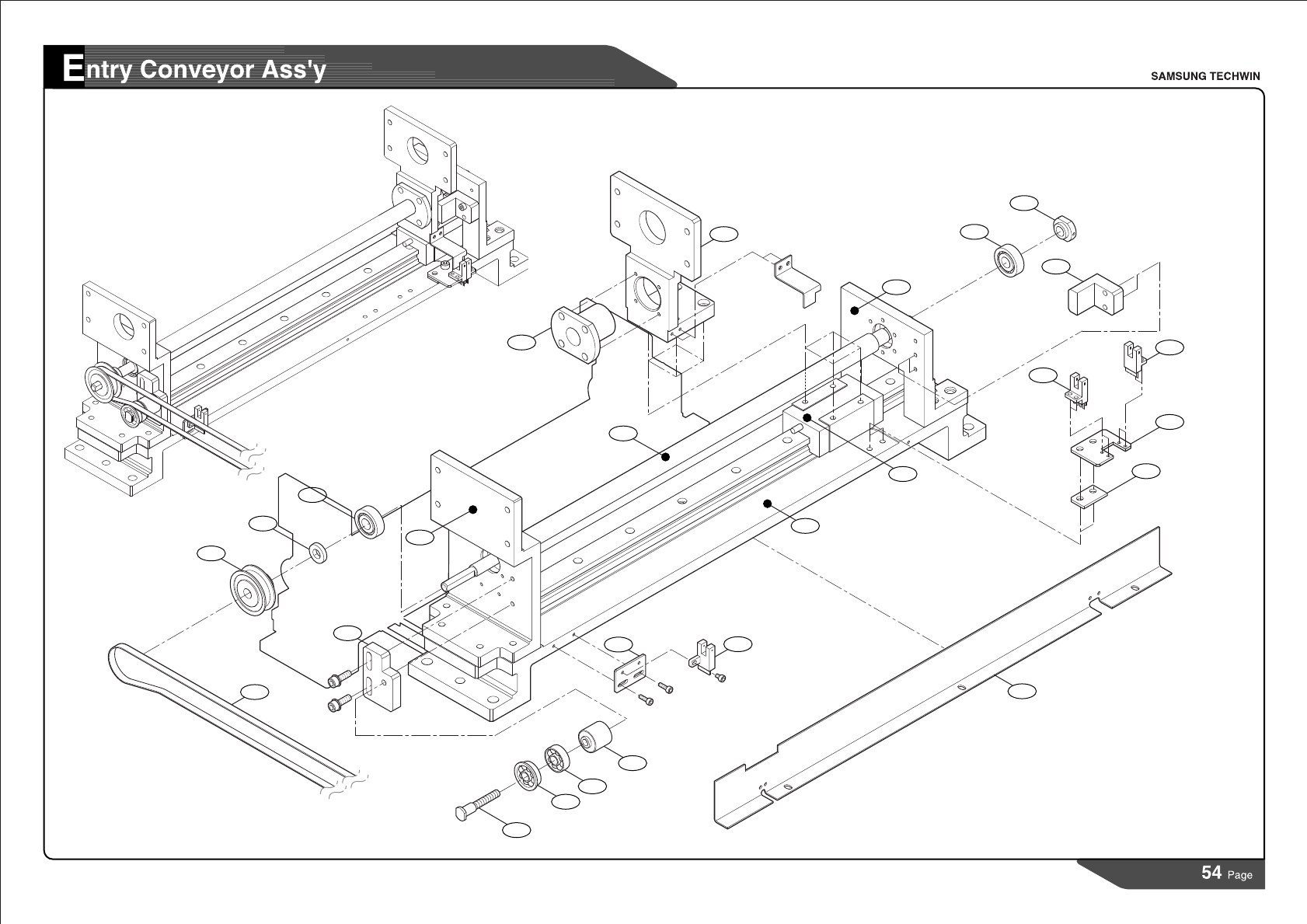 Entry Conveyor Ass'y

SAMSUNG TECHWIN

54 Page