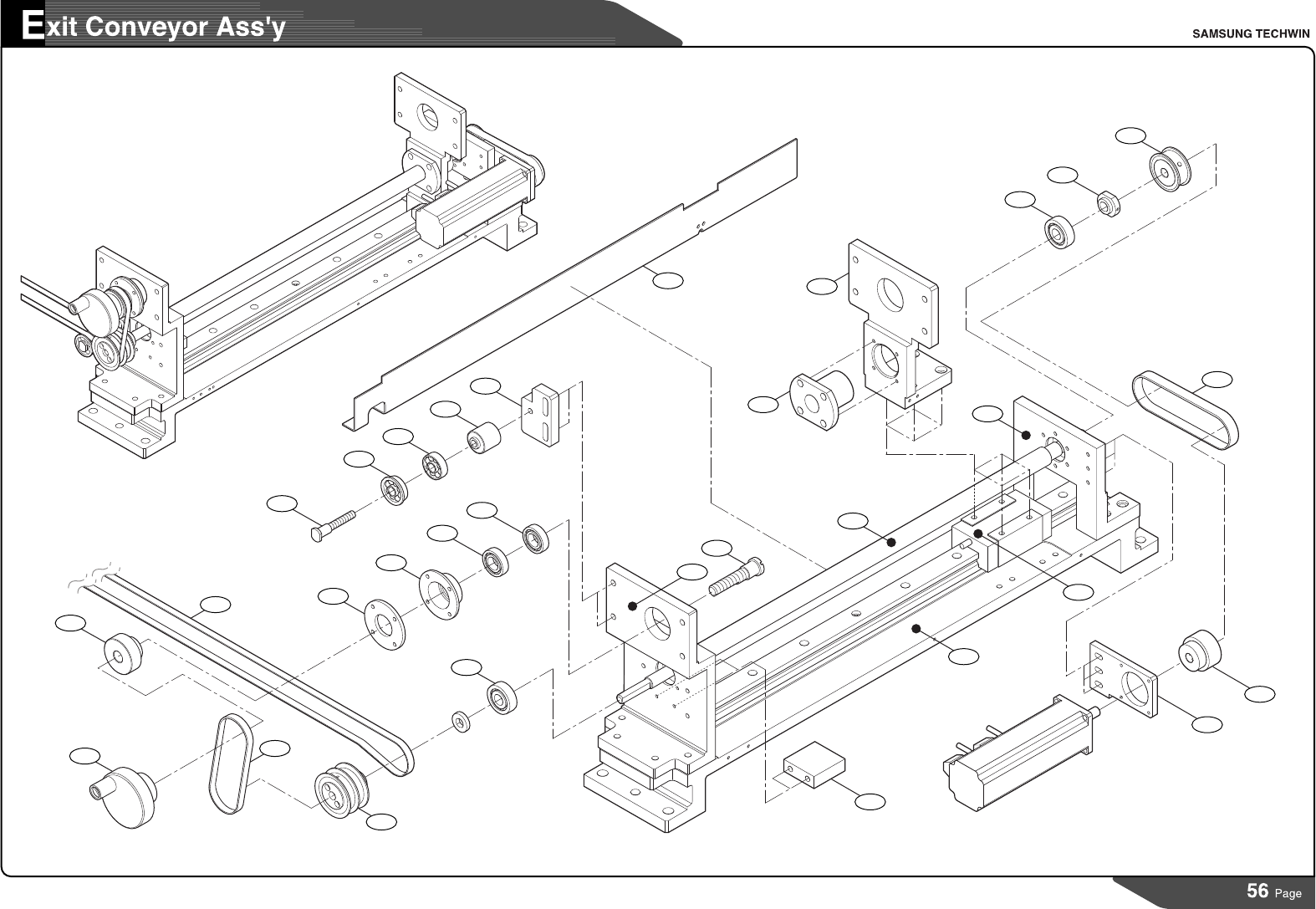 Exit Conveyor Ass'y

SAMSUNG TECHWIN

56 Page