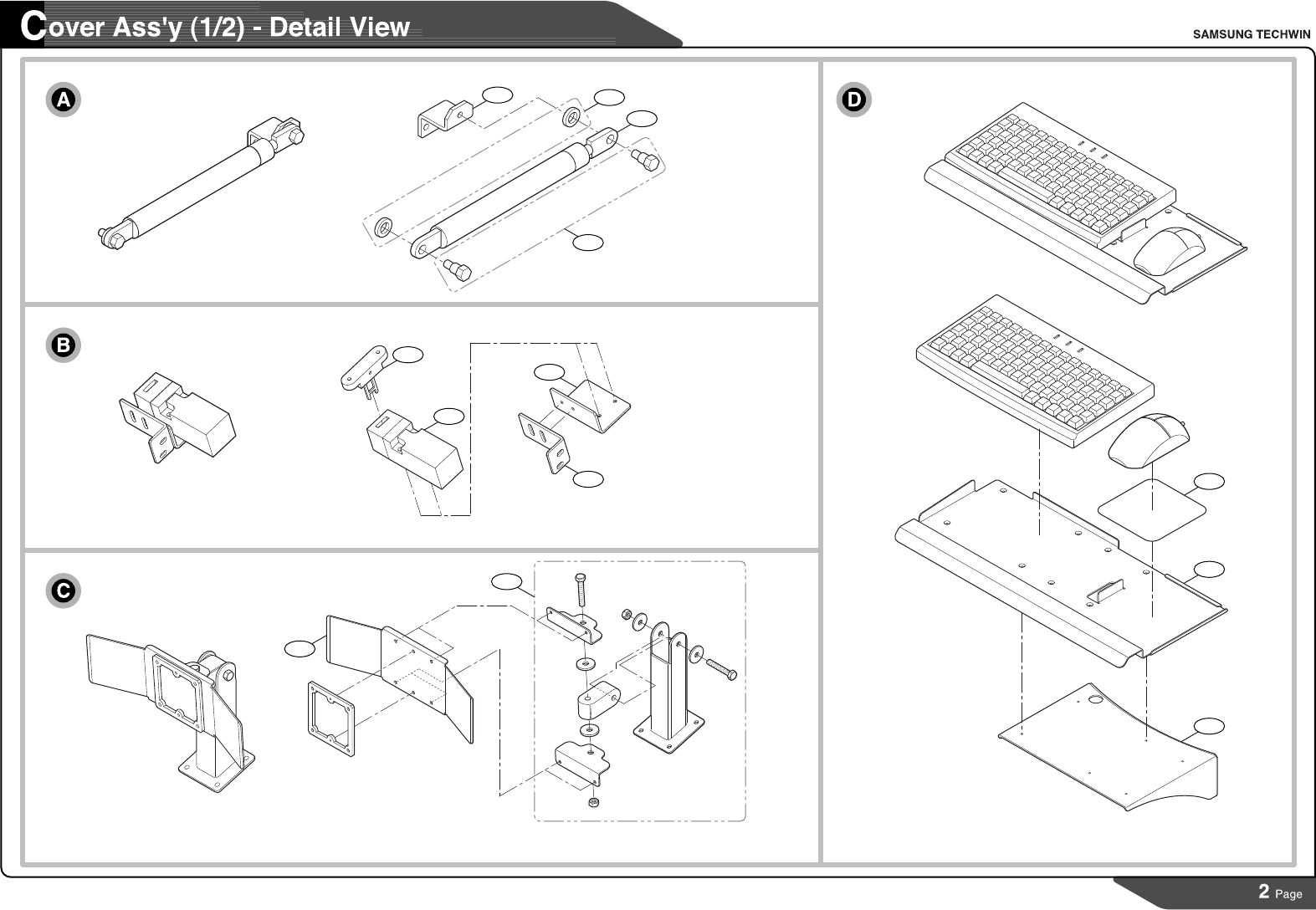 Cover Ass'y (1/2) - Detail View

SAMSUNG TECHWIN

A

B

C

D

2 Page