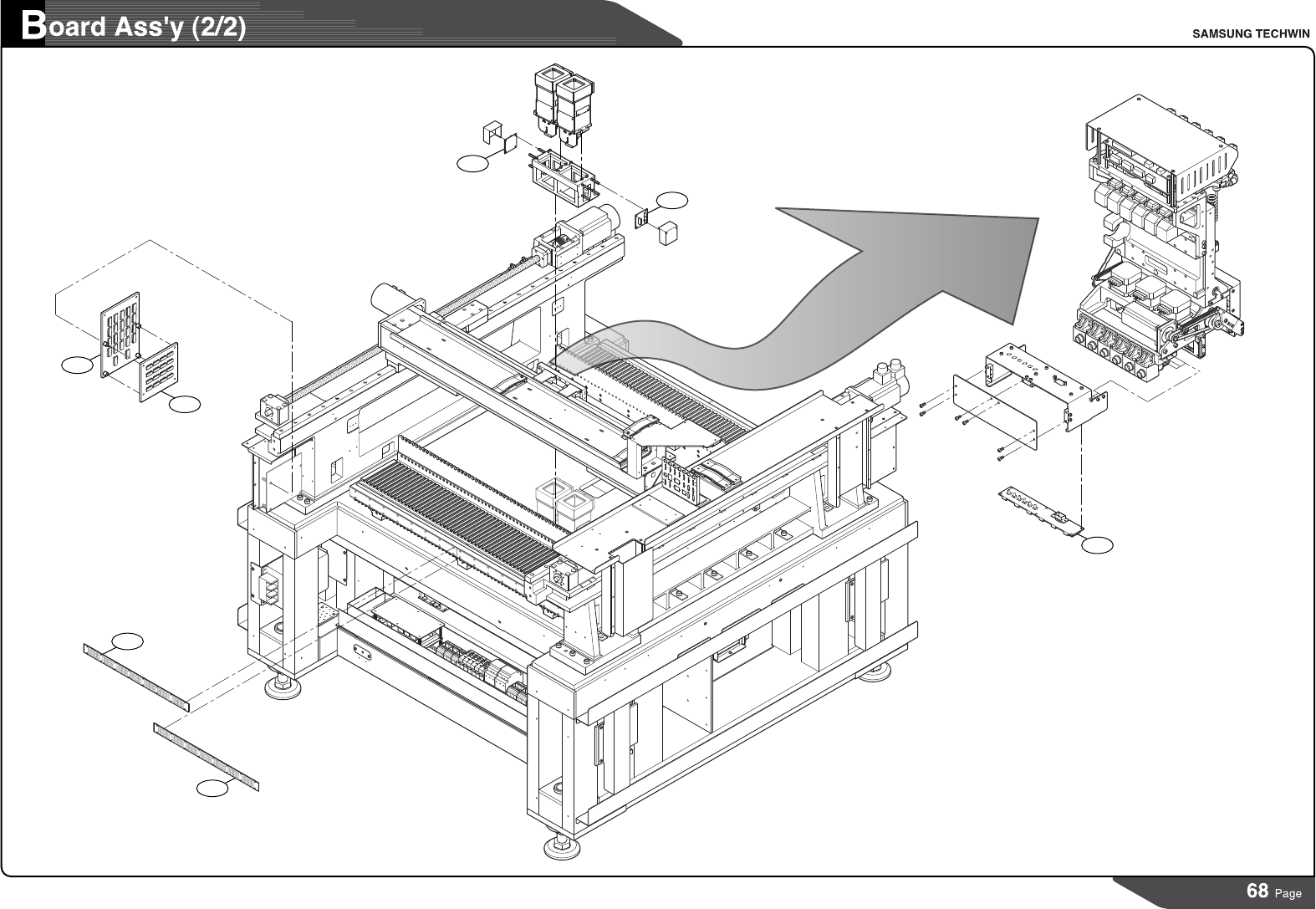 Board Ass'y (2/2)

SAMSUNG TECHWIN

68 Page