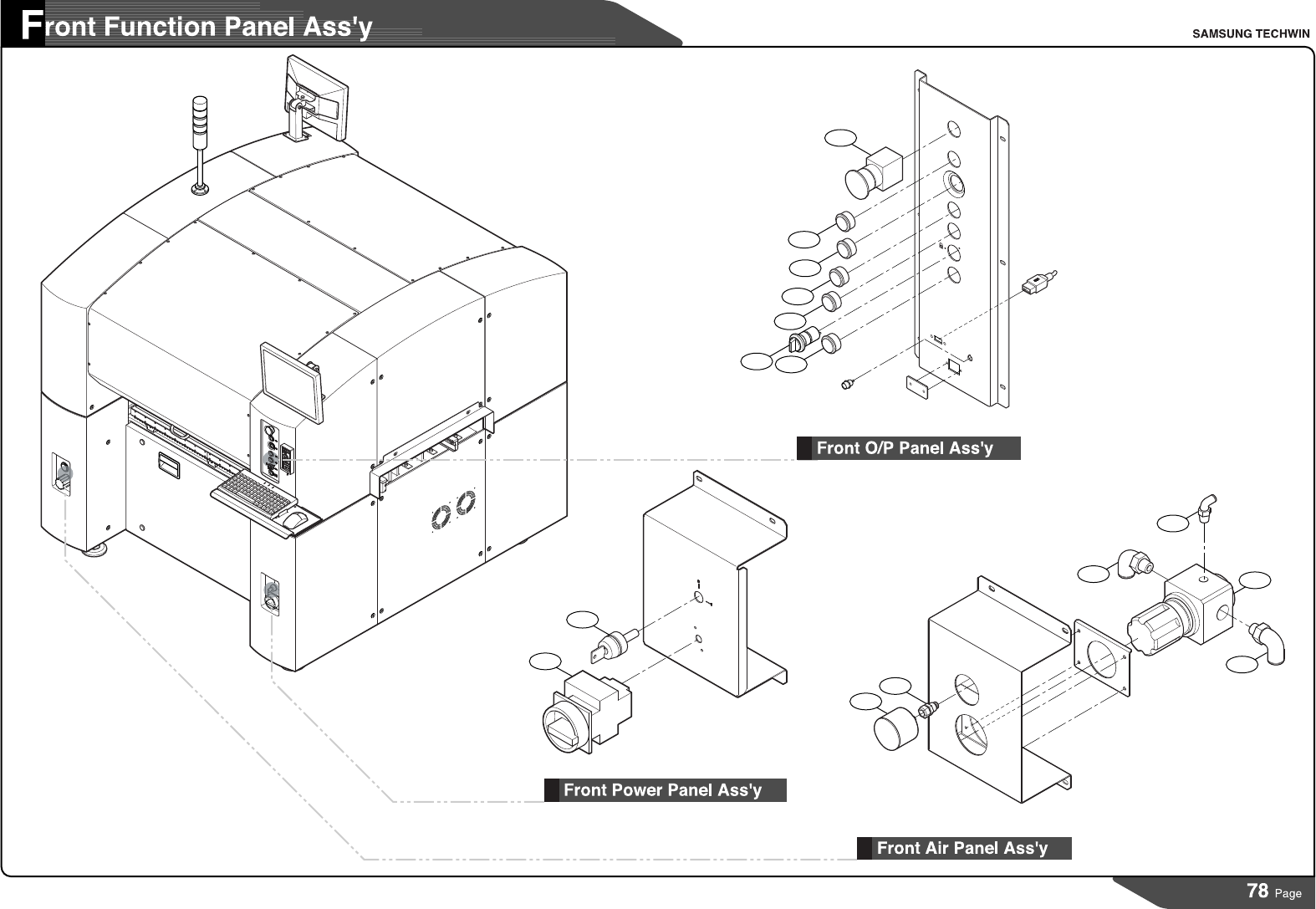 Front Function Panel Ass'y

SAMSUNG TECHWIN

Front O/P Panel Ass'y

Front Power Panel Ass'y

Front Air Panel Ass'y

78 Page