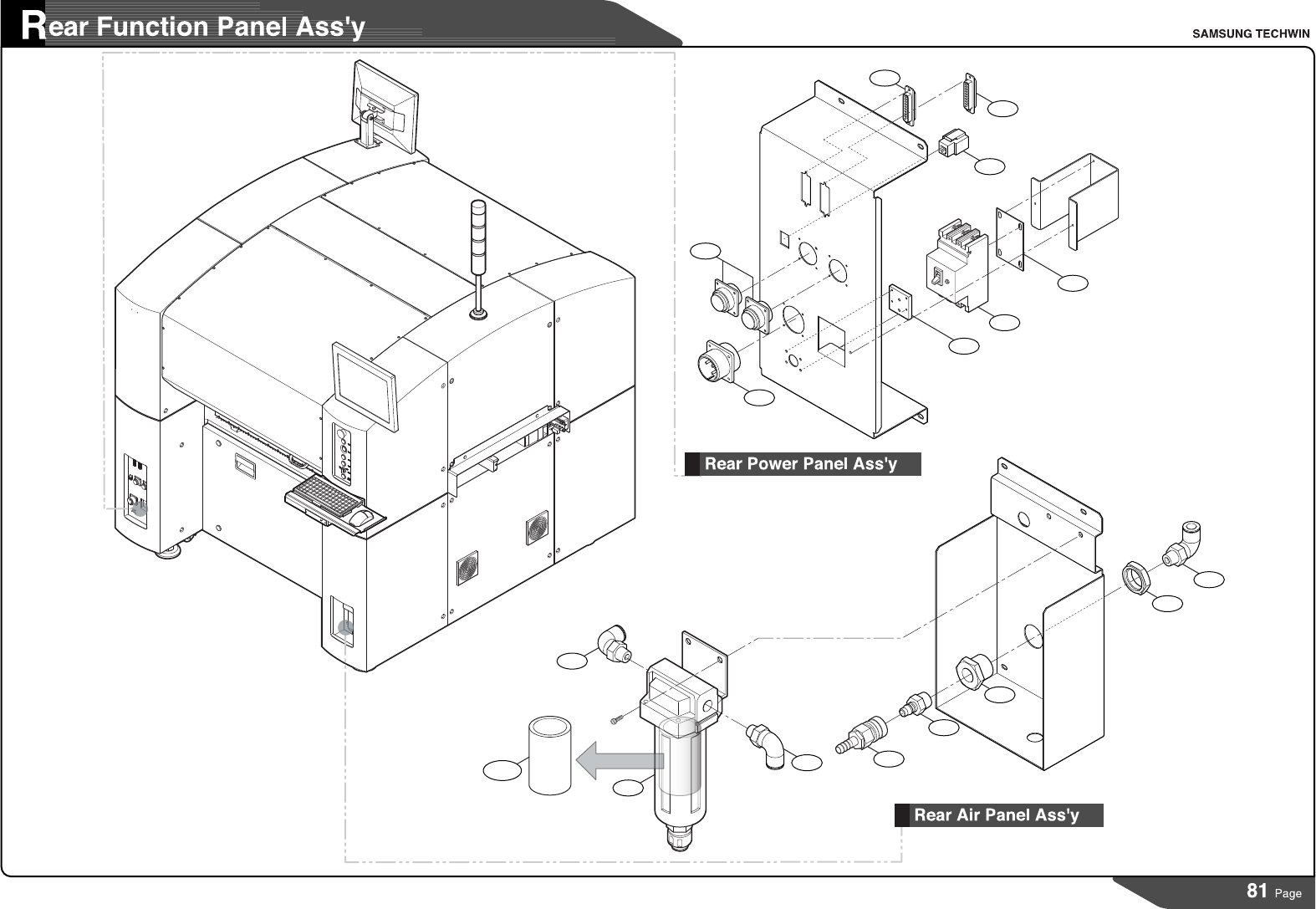 Rear Function Panel Ass'y

SAMSUNG TECHWIN

Rear Power Panel Ass'y

Rear Air Panel Ass'y

81 Page