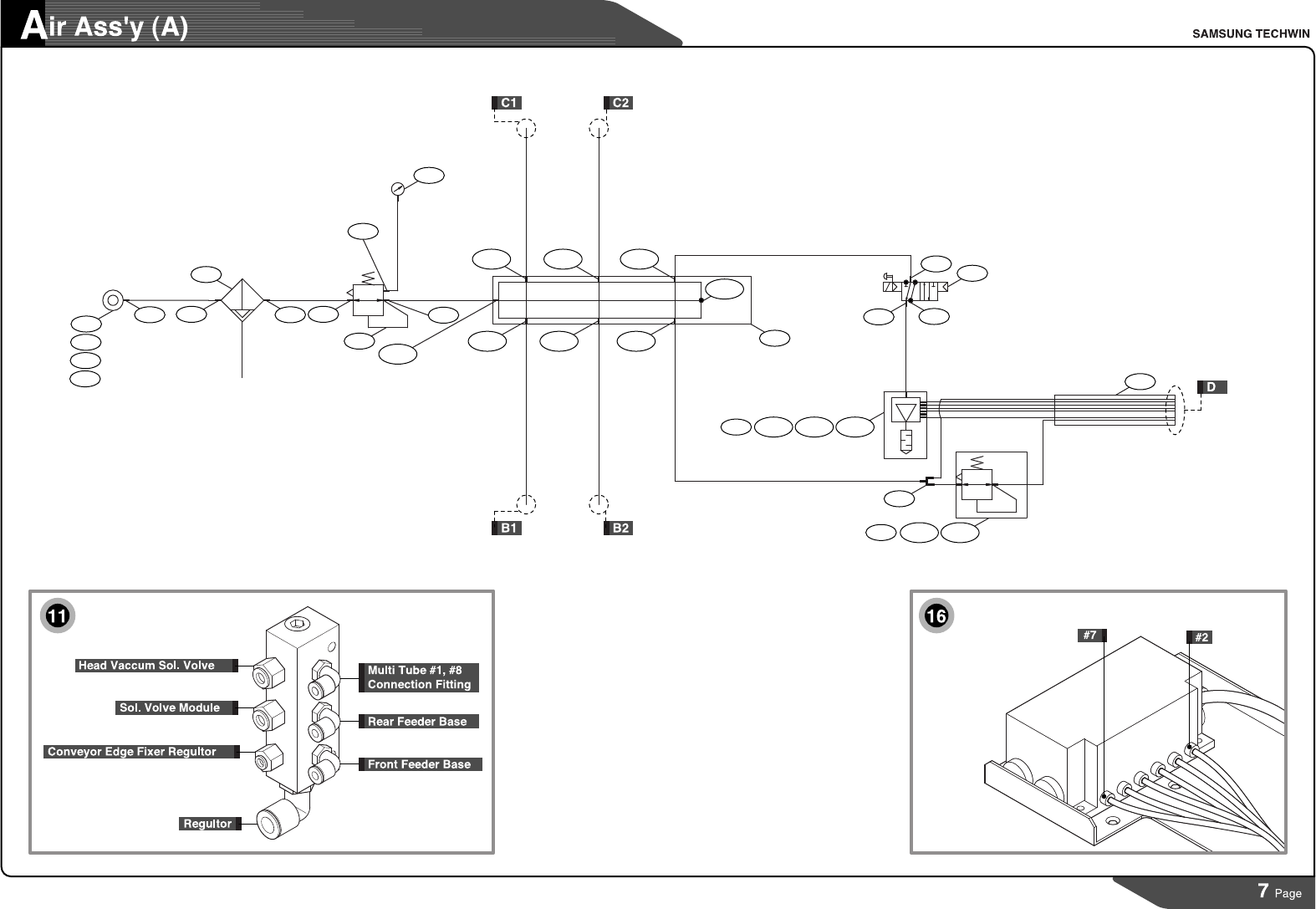 Air Ass'y (A)

SAMSUNG TECHWIN

C1

C2

D

B1

B2

11

Head Vaccum Sol. Volve

Sol. Volve Module

Conveyor Edge Fixer Regultor

Regultor

Multi Tube #1, #8 Connection Fitting

Rear Feeder Base

Front Feeder Base

16

#7

#2

7 Page