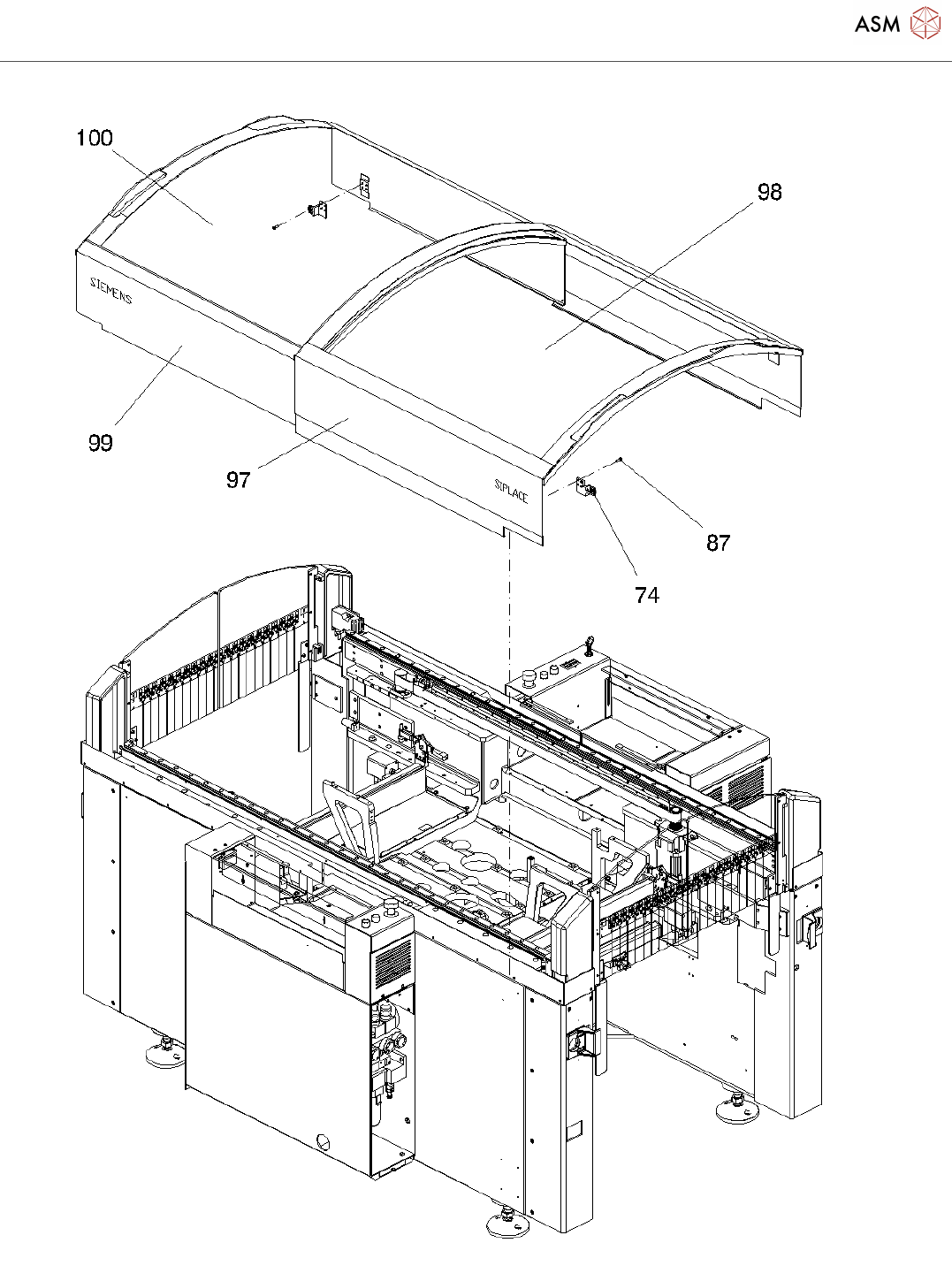 ASM

100

98

SIEMENS

99

97

SIPLACE

87

74