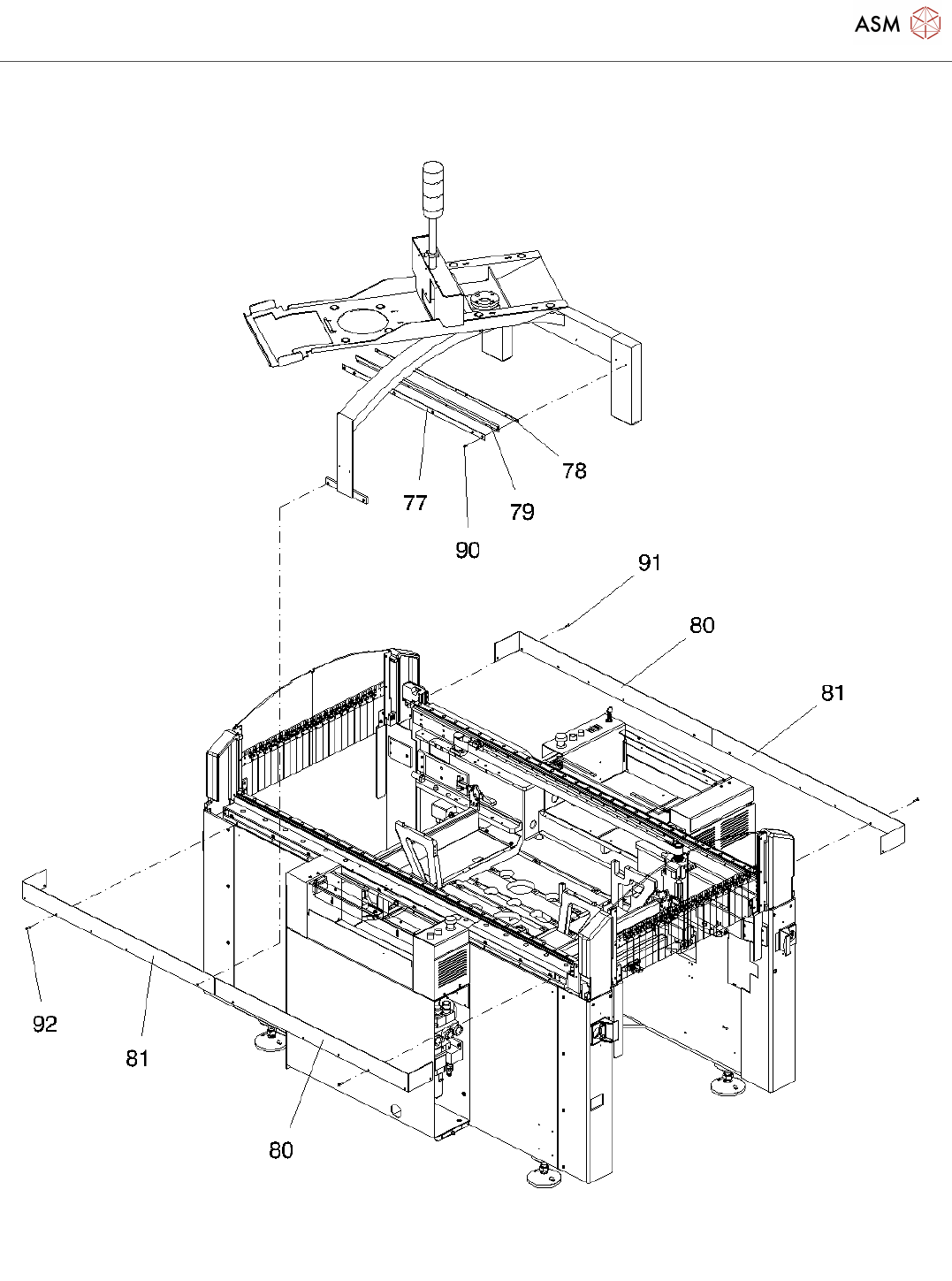 ASM

78
77
79
90
91
80
81
92
81
80