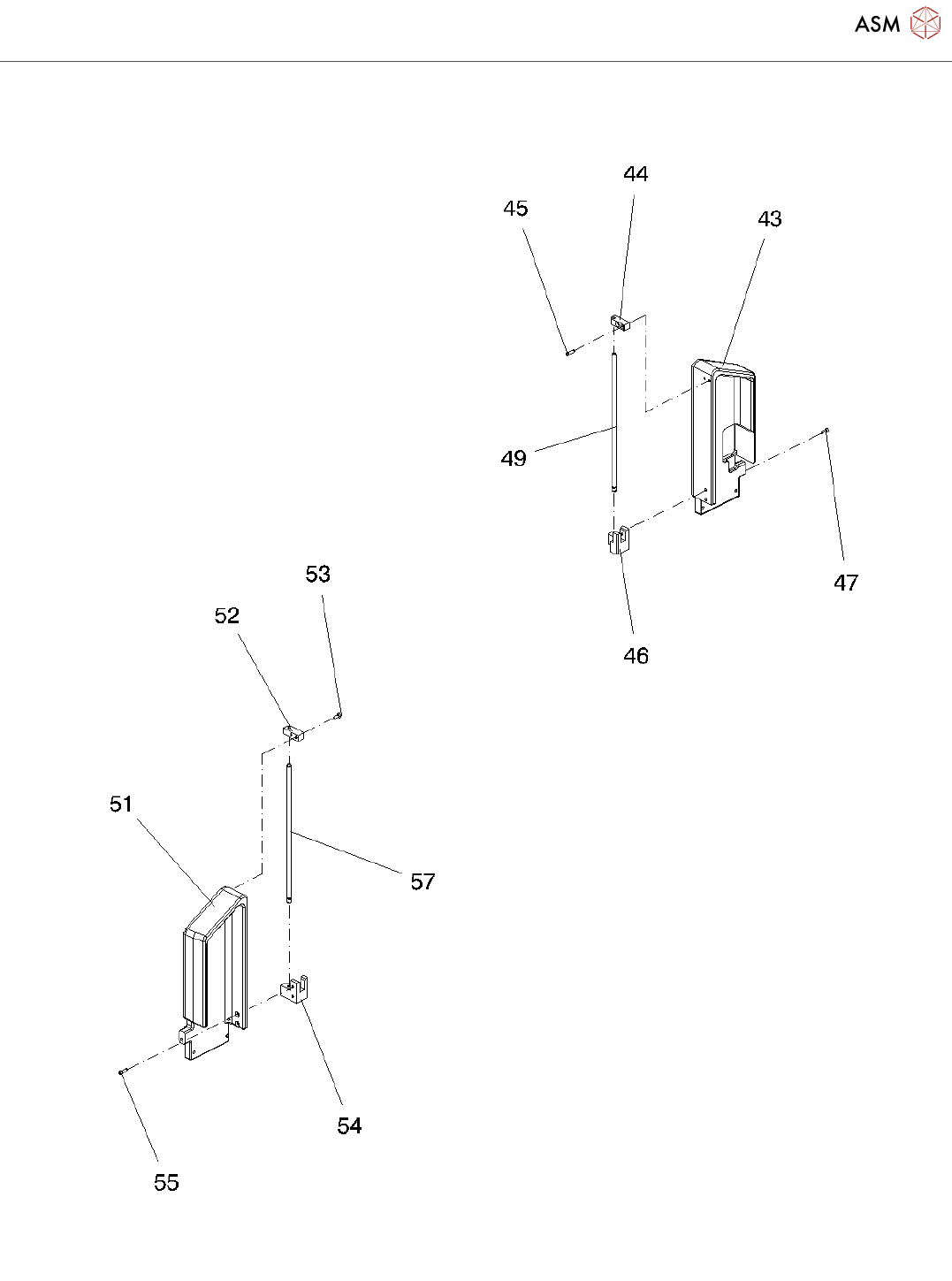 ASM

44
45
43
49
47
46
53
52
51
57
54
55