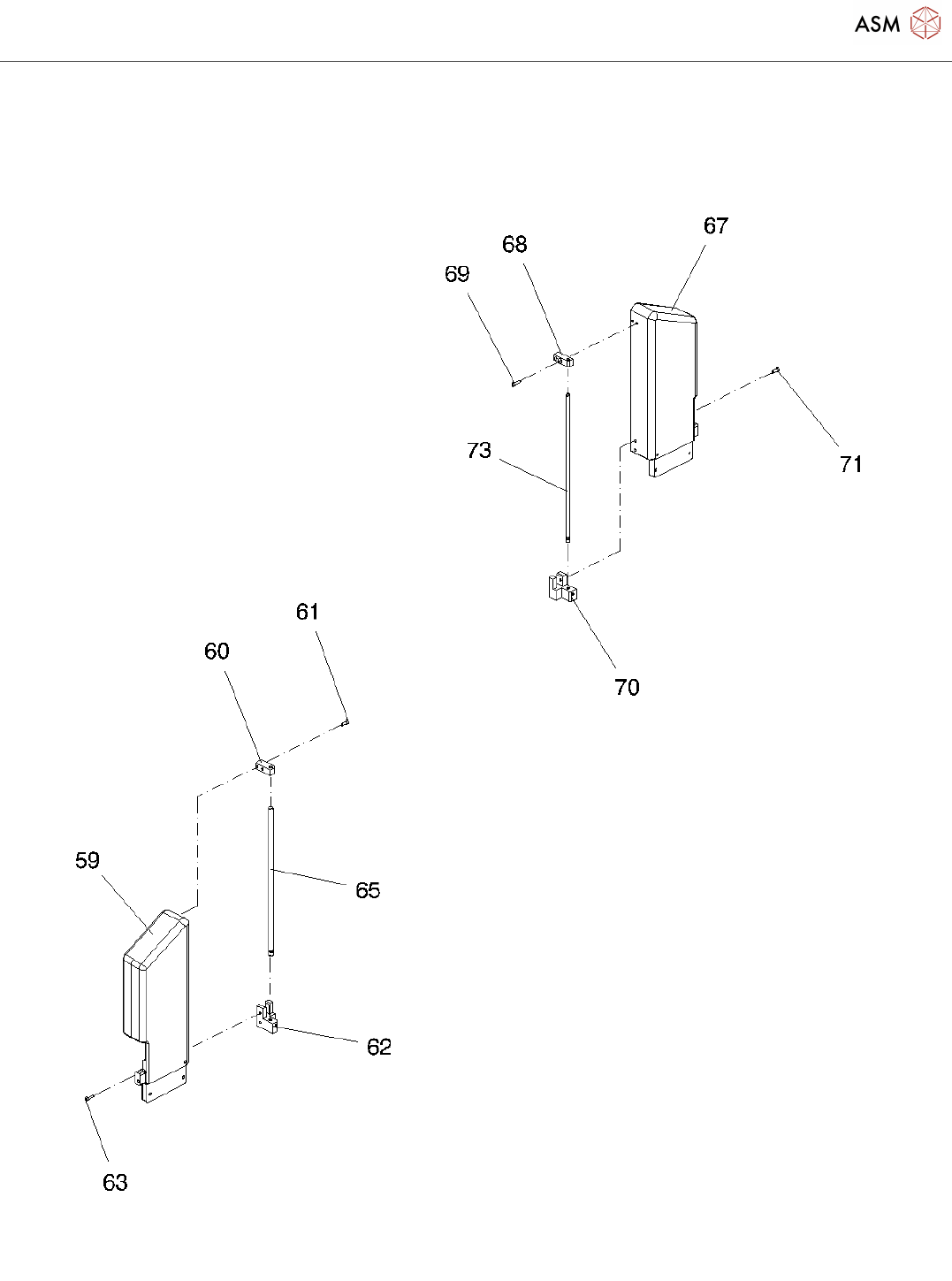 ASM

67
68
69
73
71
70
61
60
59
65
62
63