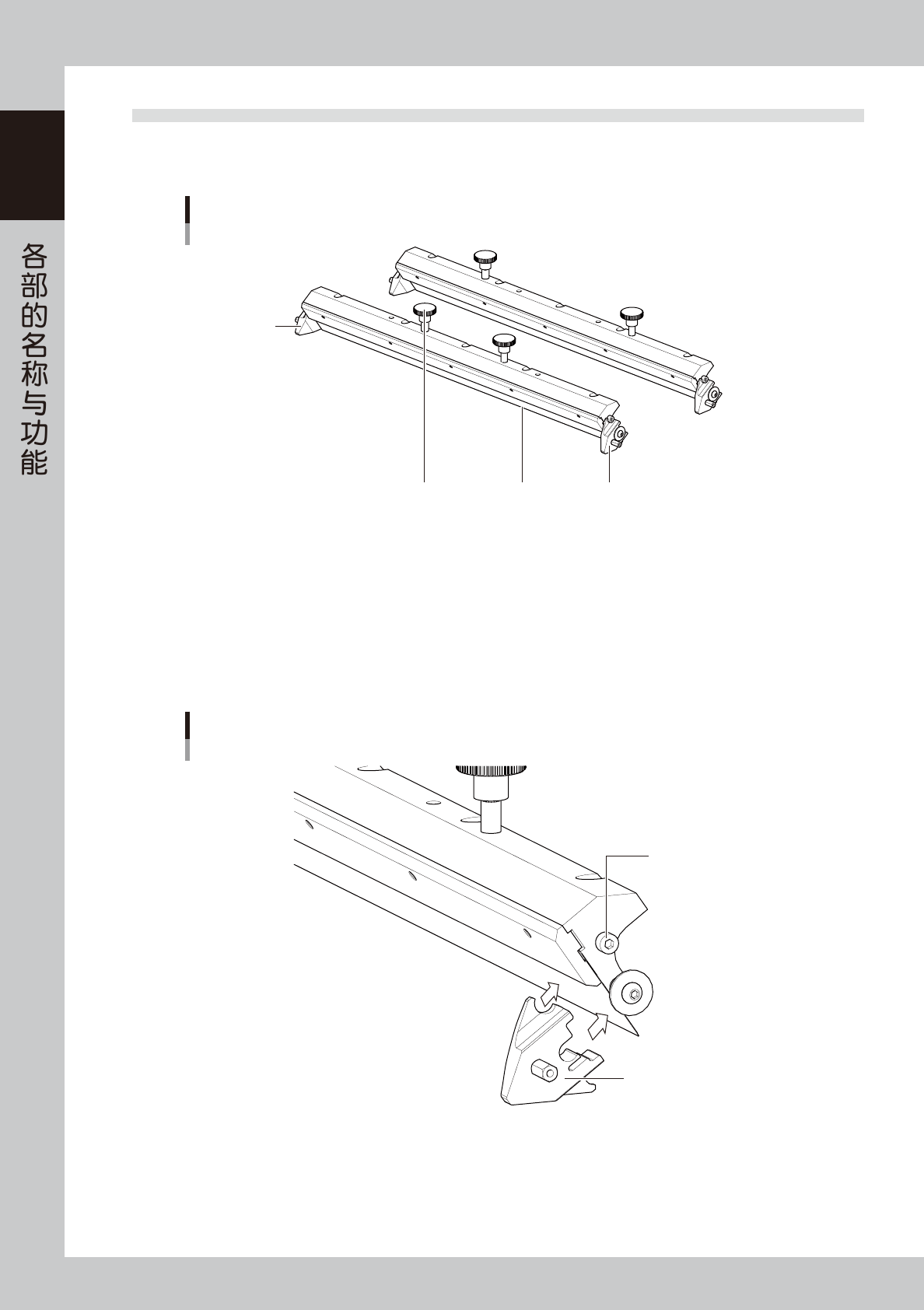 各部的名称与功能