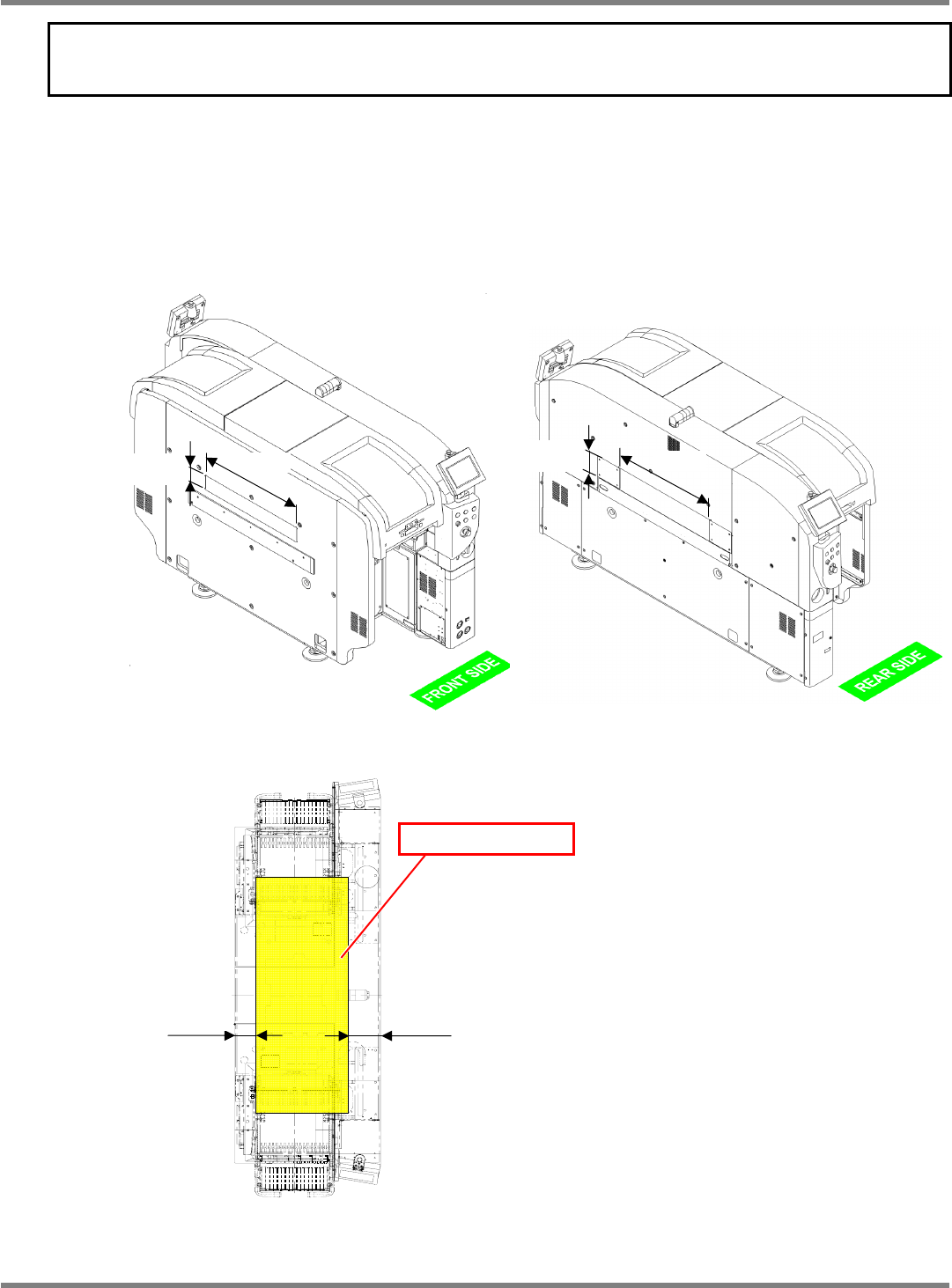 FRONT SIDE

REAR SIDE