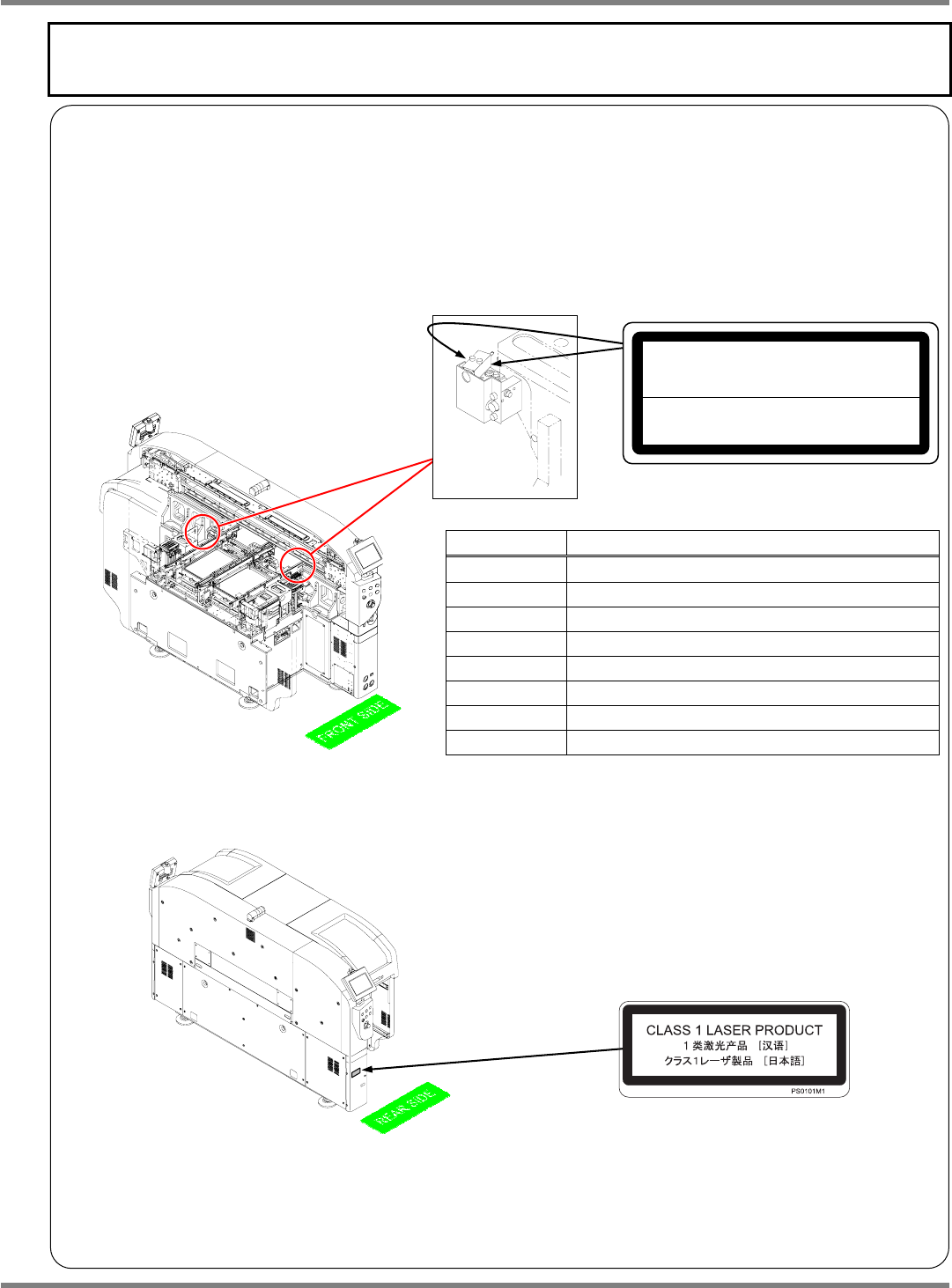 FRONT SIDE

REAR SIDE

CLASS 1 LASER PRODUCT
1 类激光产品 ［汉语］
クラス1レーザ製品 ［日本語］

PS0101M1