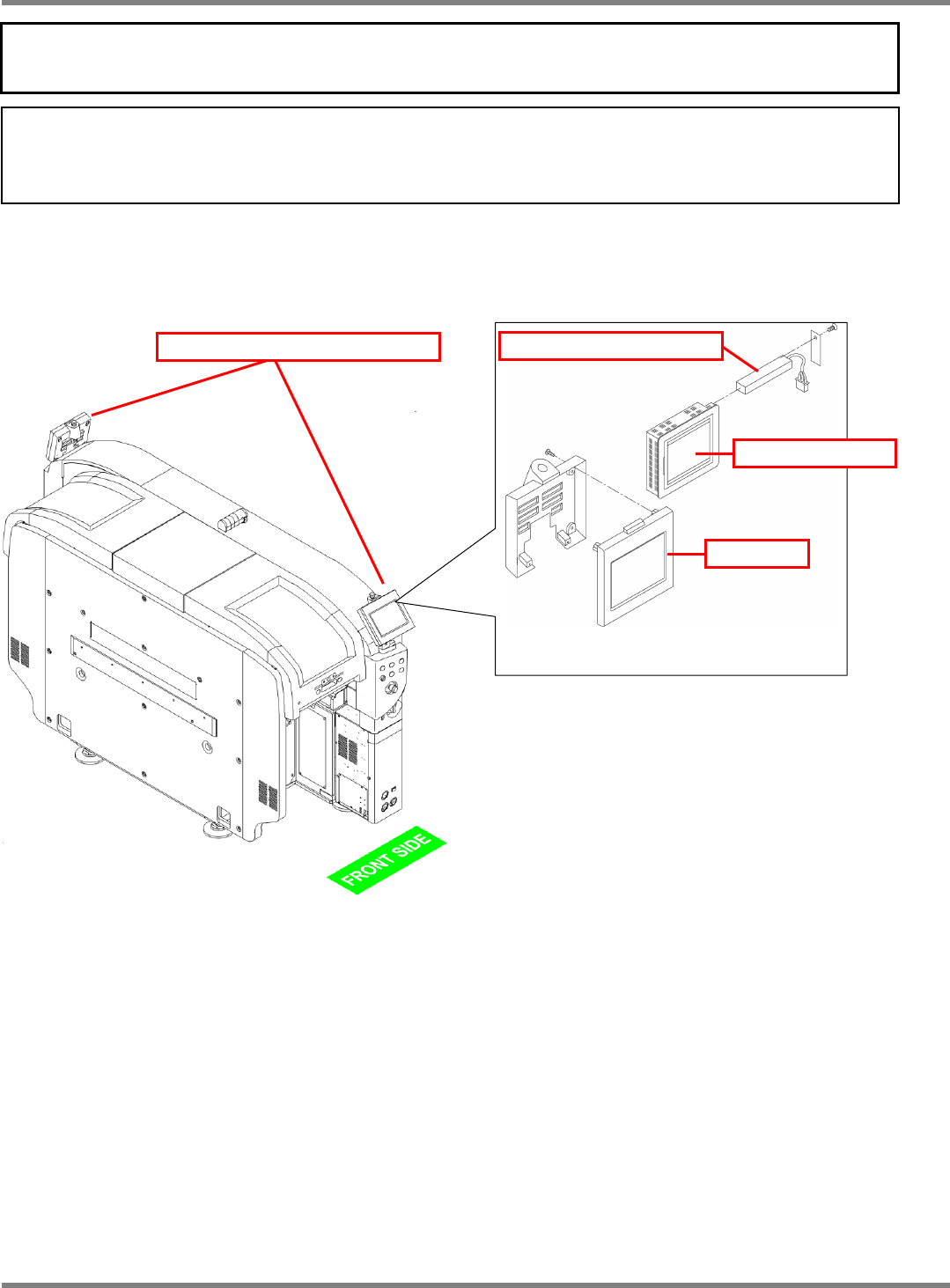 FRONT SIDE