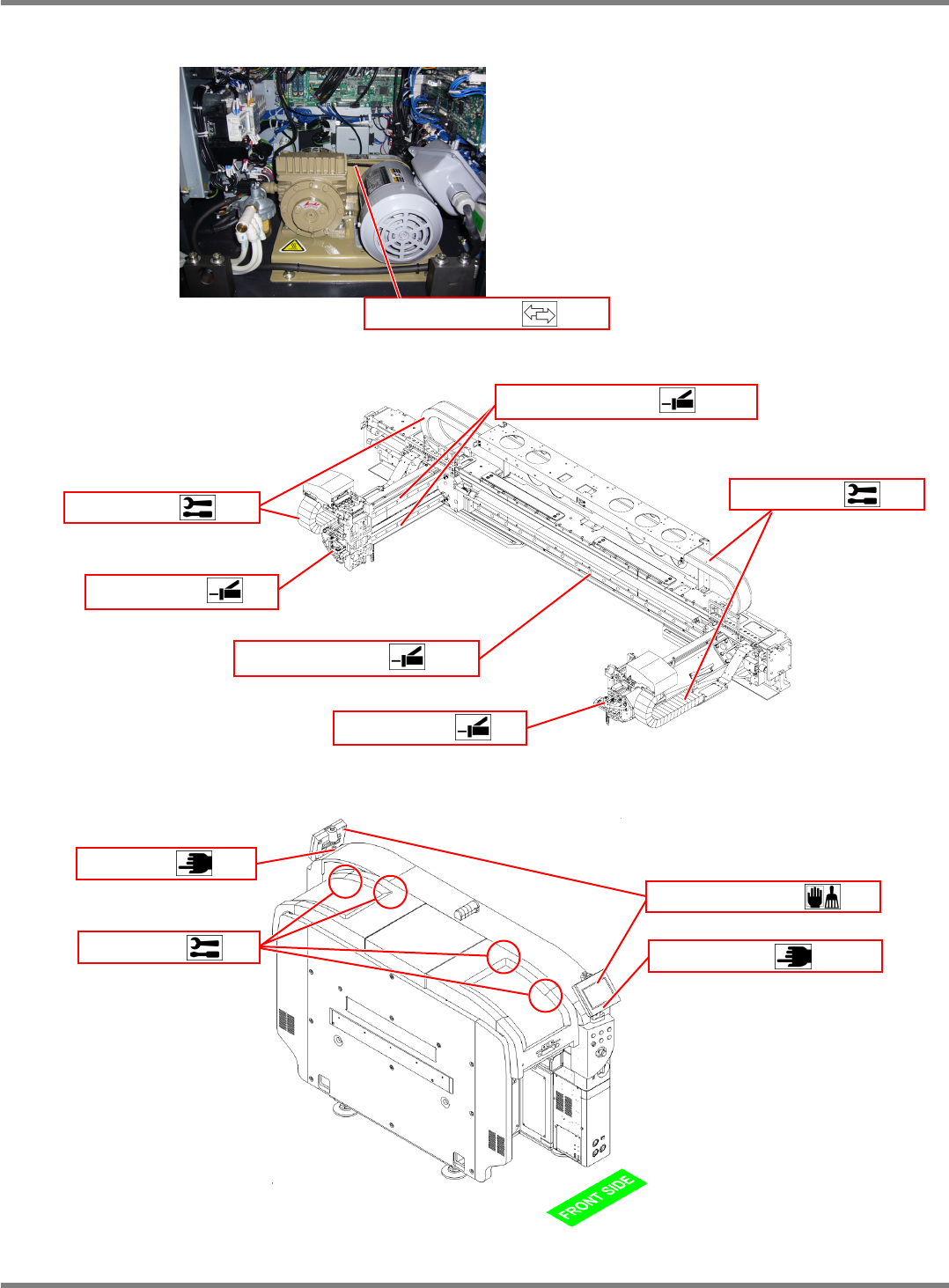 FRONT SIDE