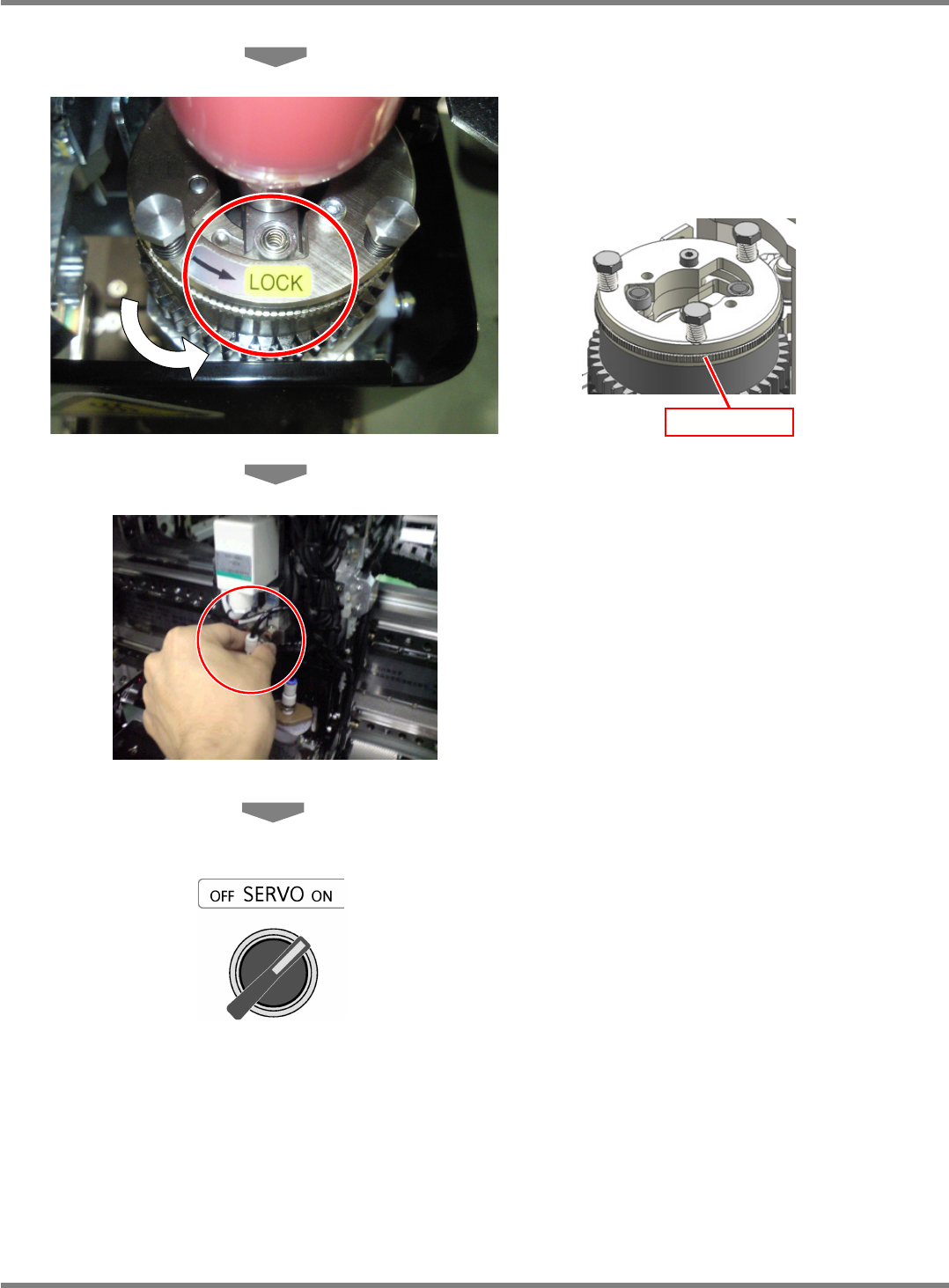 LOCK

OFF SERVO ON