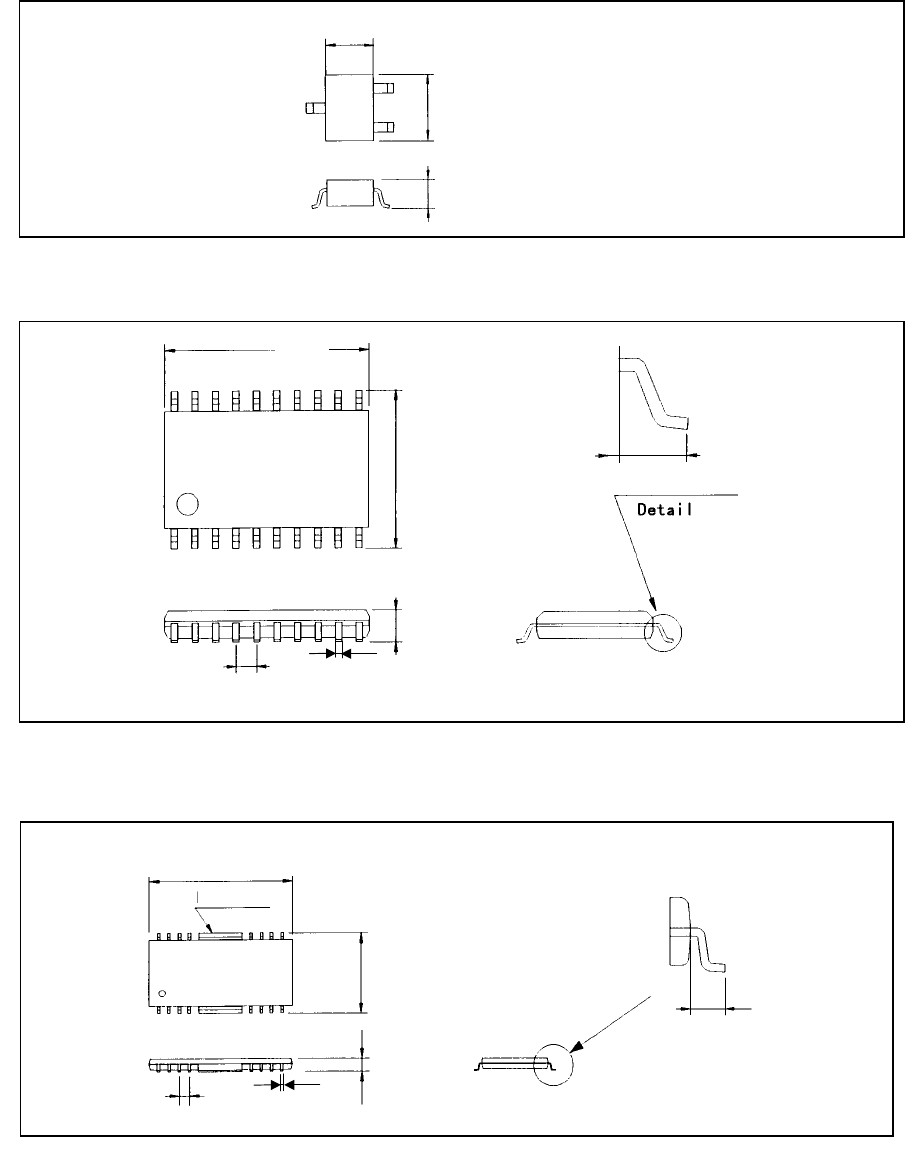 Detail