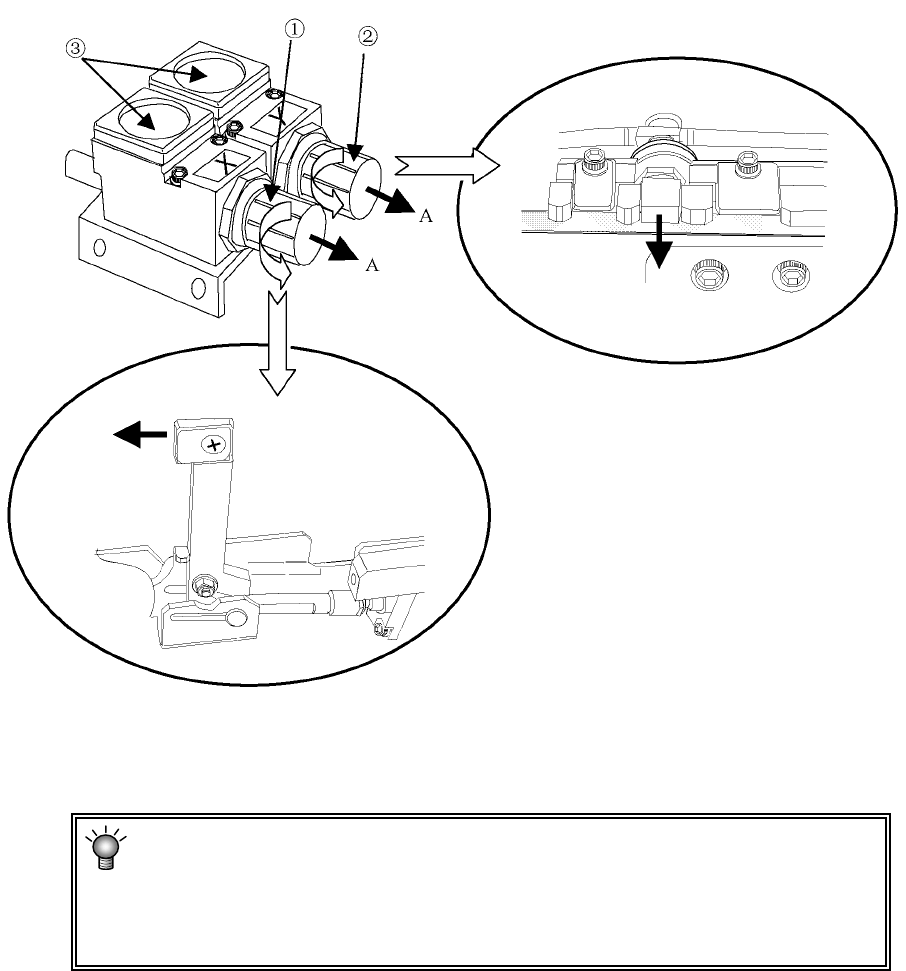 ③
①
②
A
A