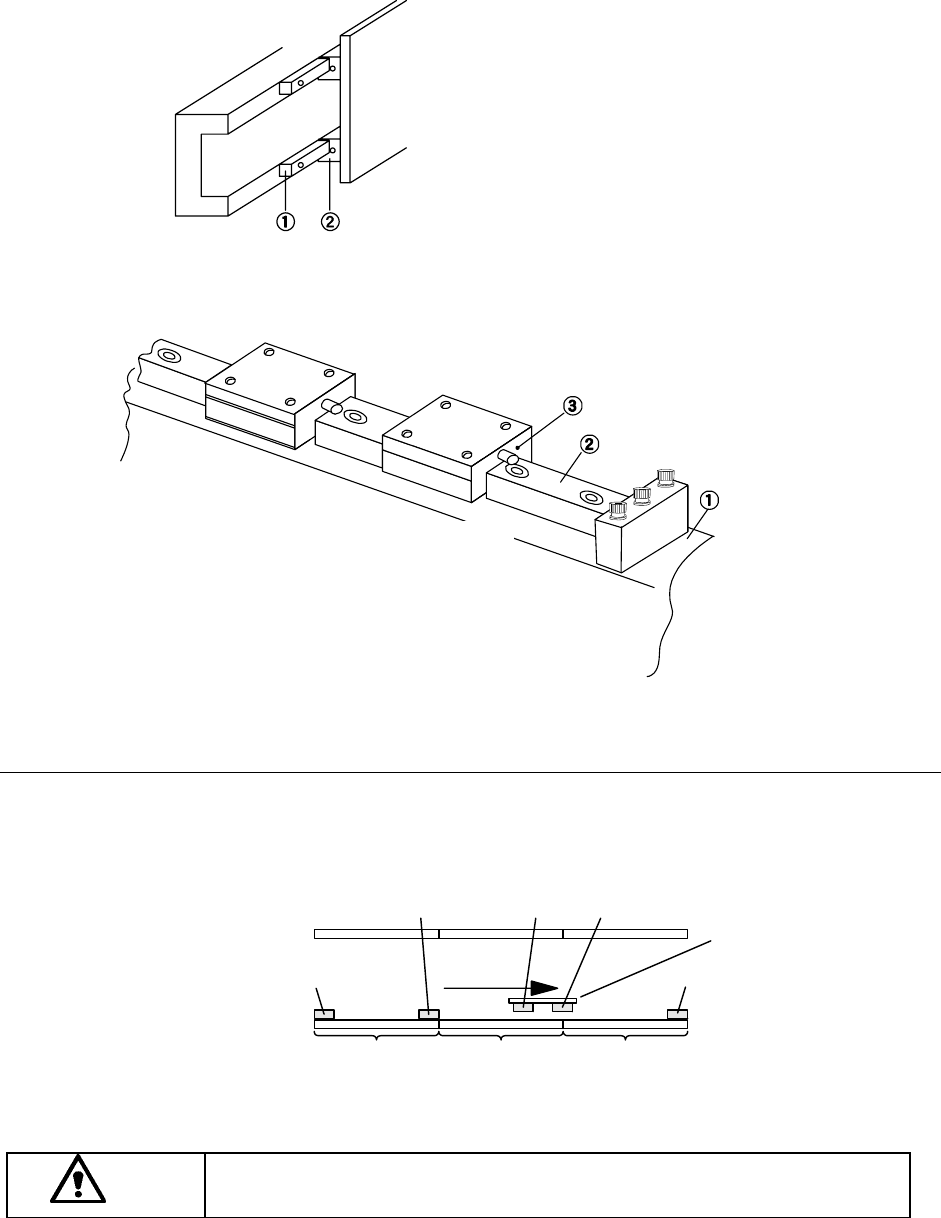 ①
②

③
②
①