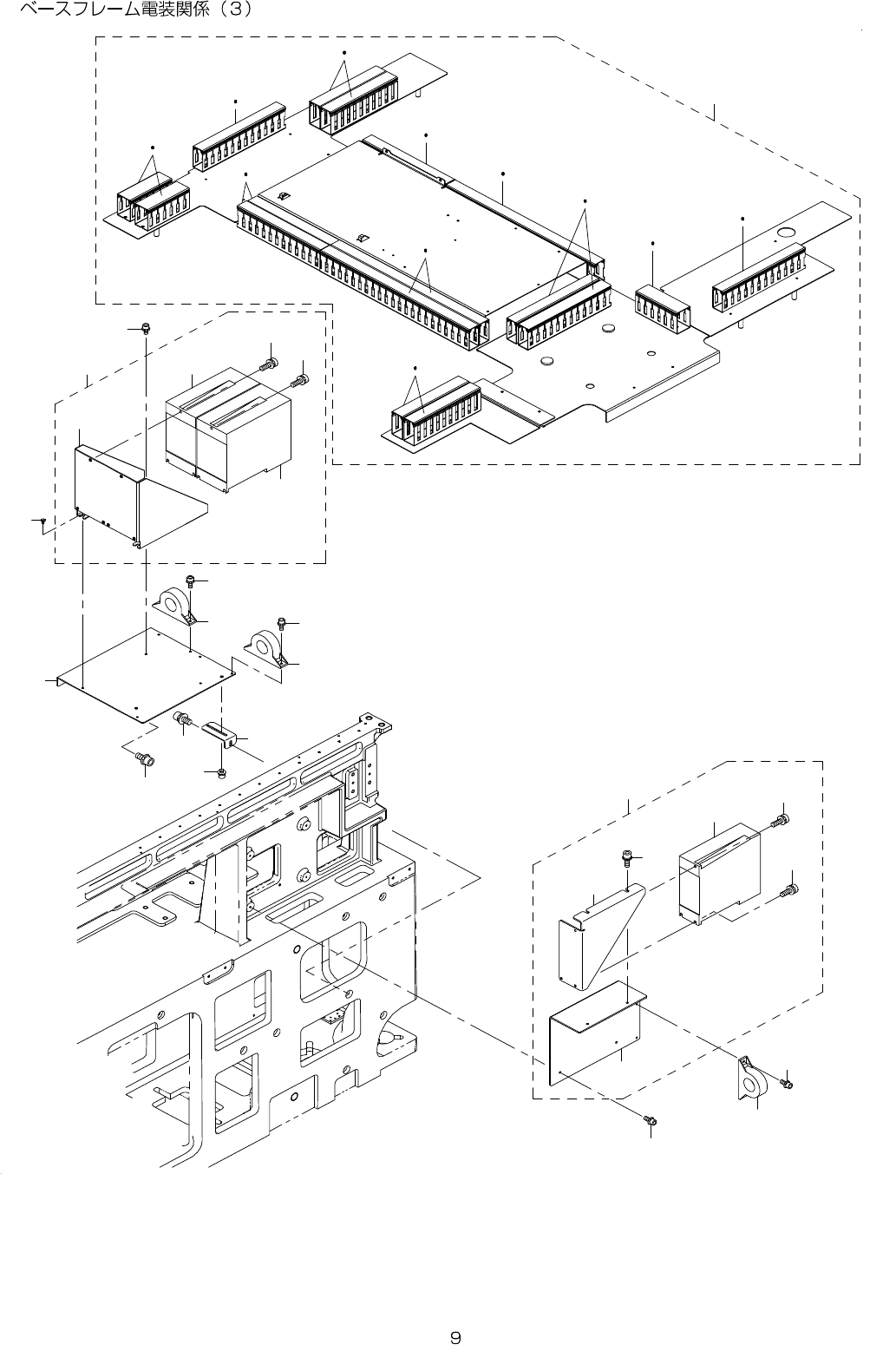 ベースフレーム電装関係（3）

9