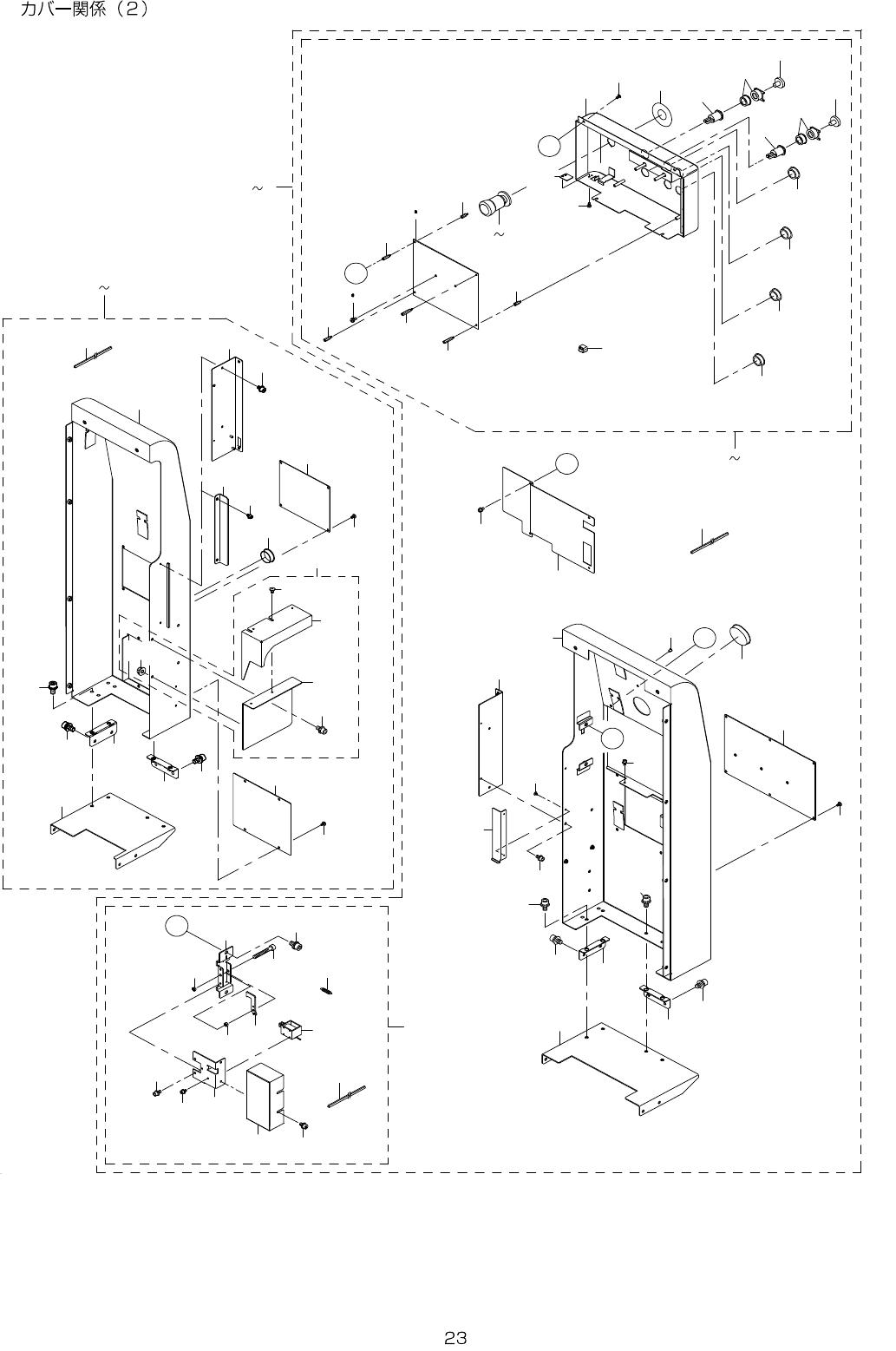 カバー関係（2）

～

～

～

～

23