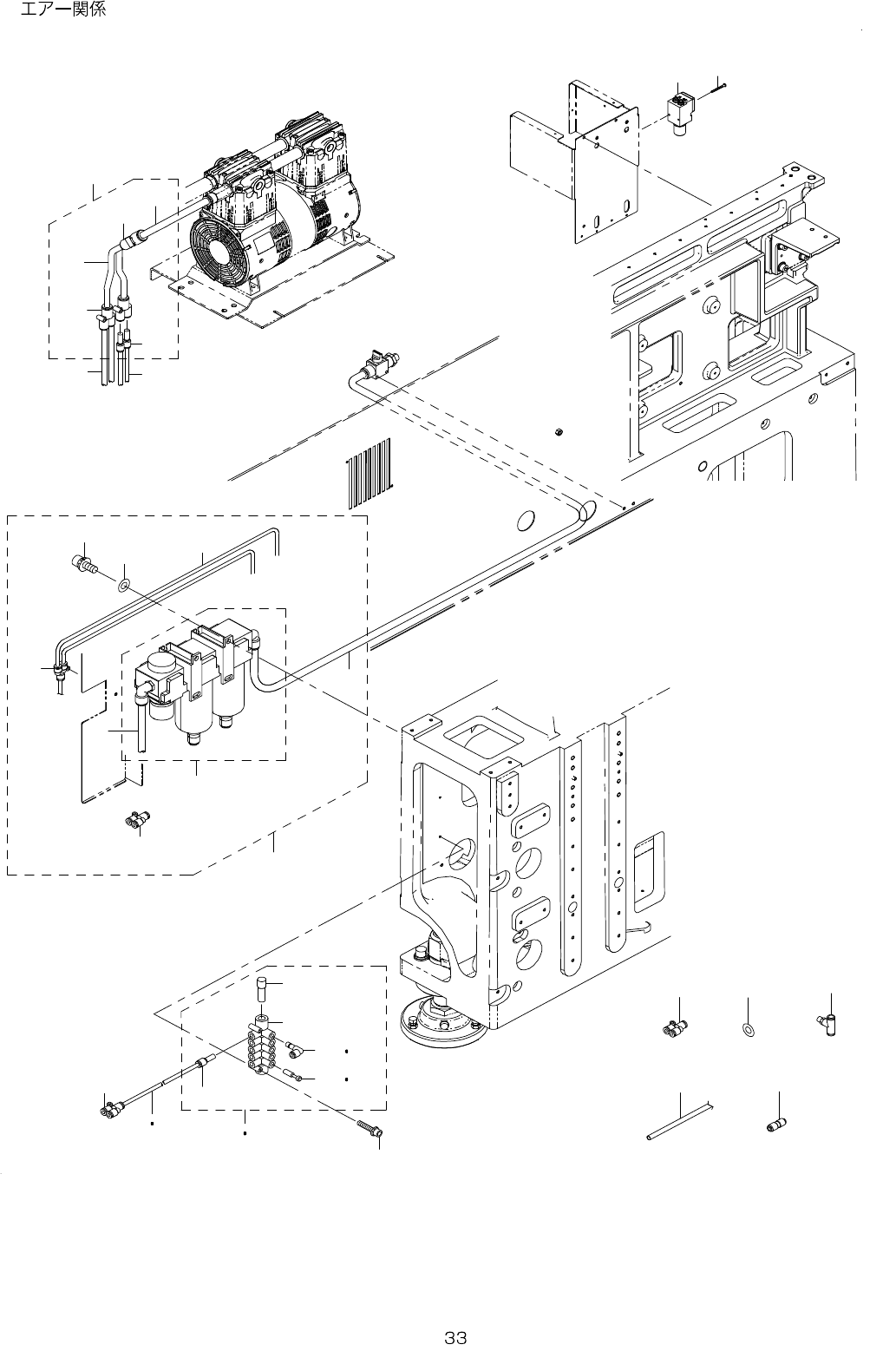 エアー関係

33