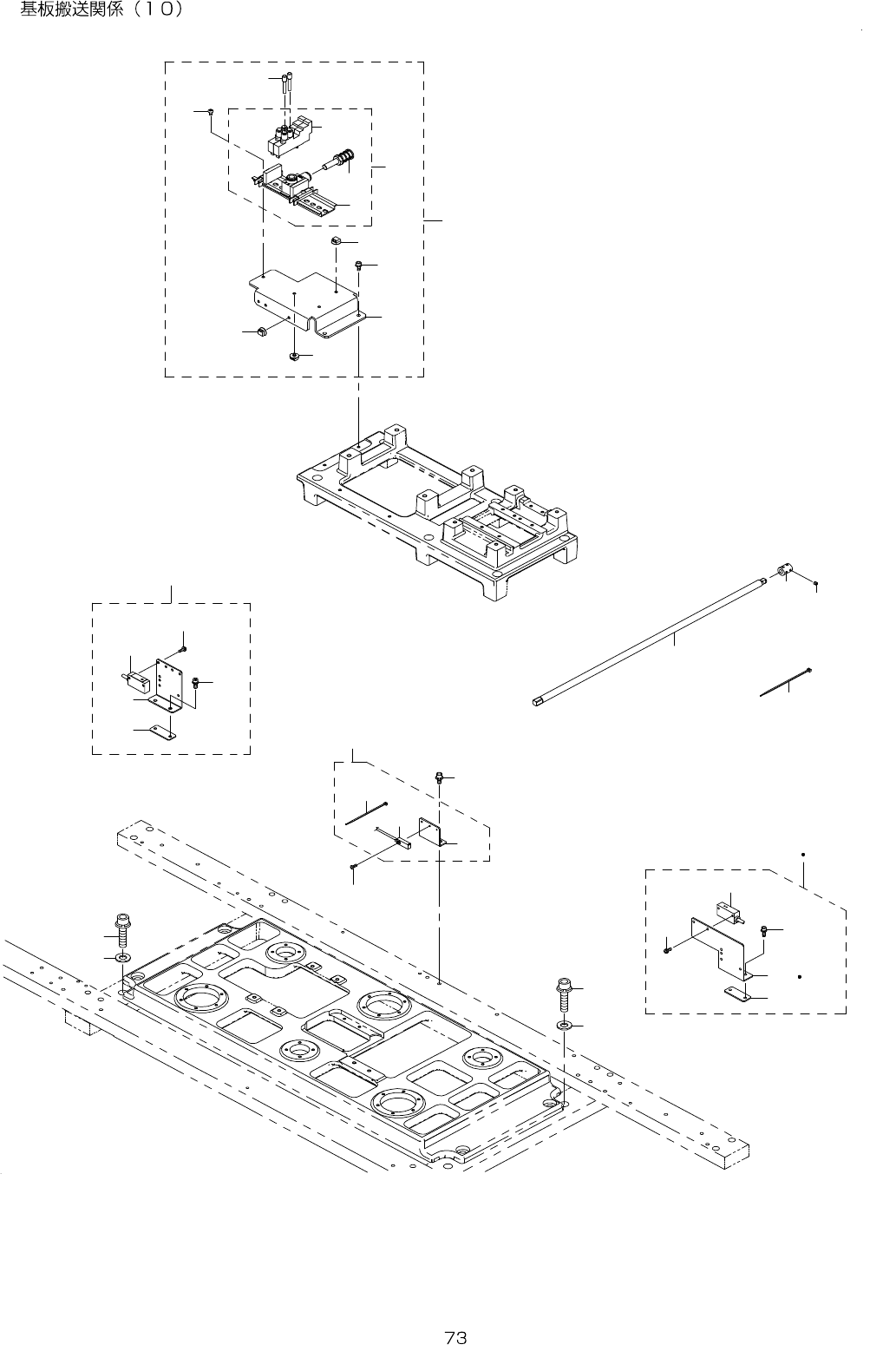 基板搬送関係（１０）

73