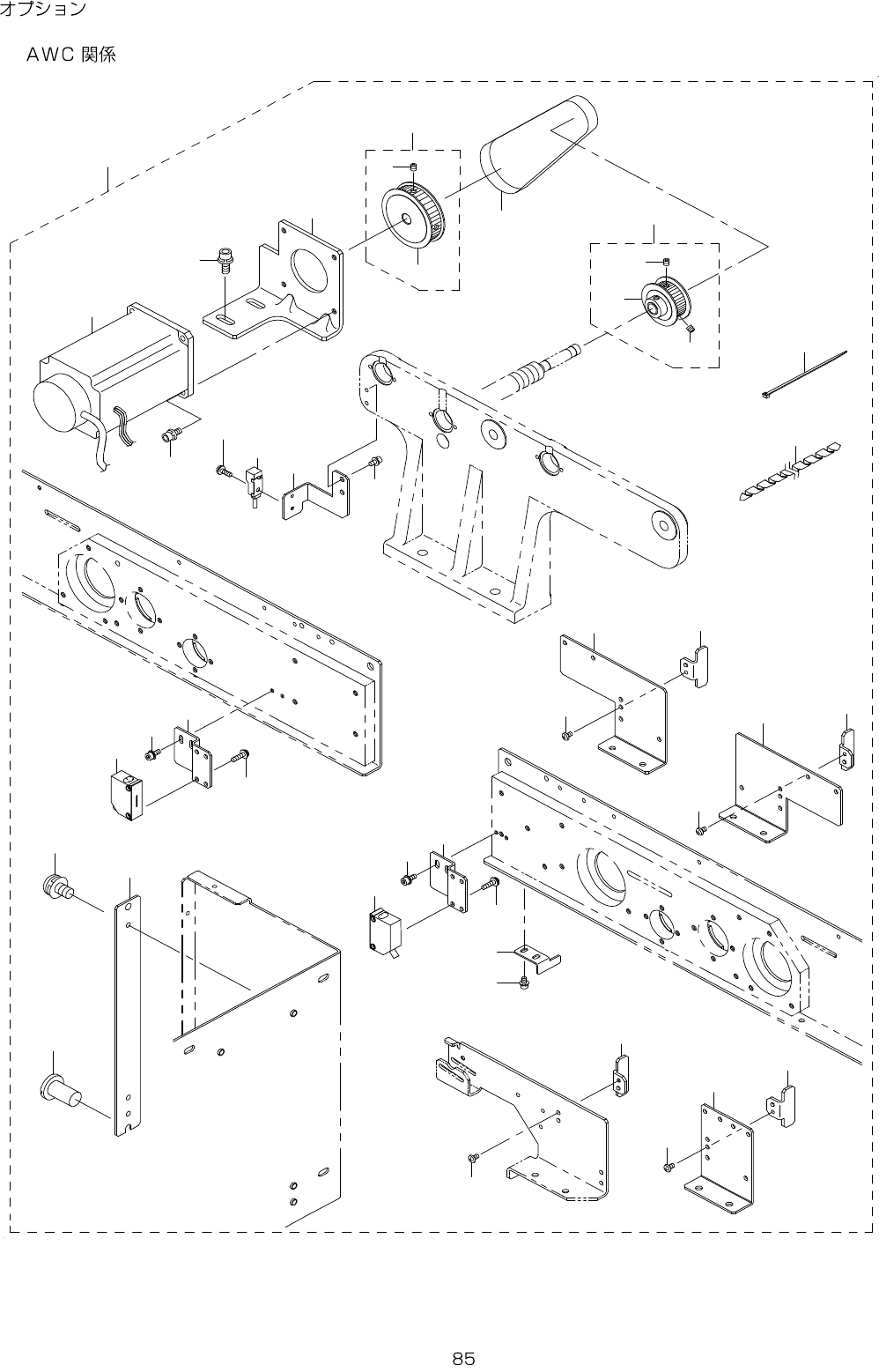 オプション

AWC 関係

85