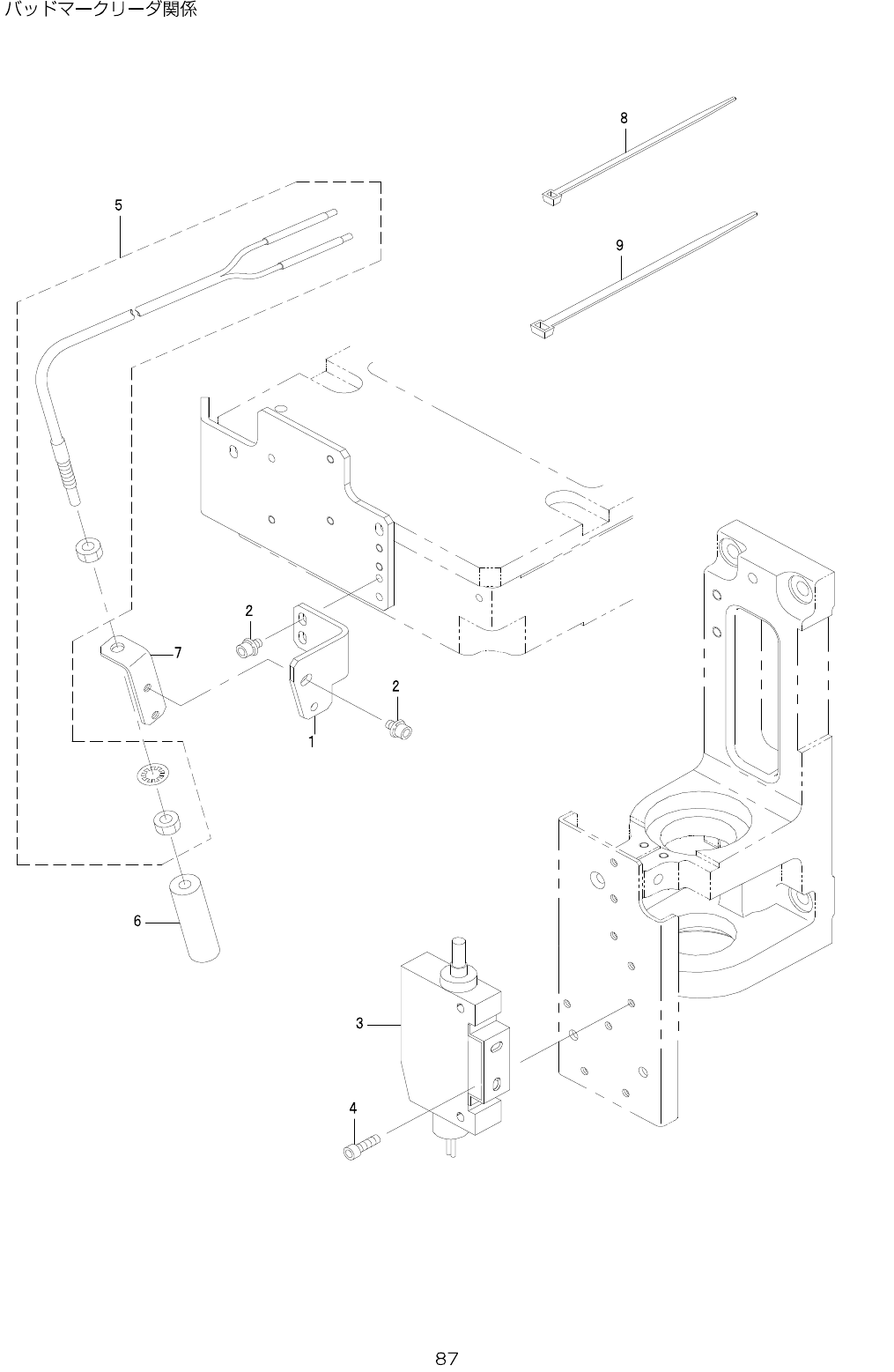 バッドマークリーダ関係

8

5

9

2

7

2

1

6

3

4

87