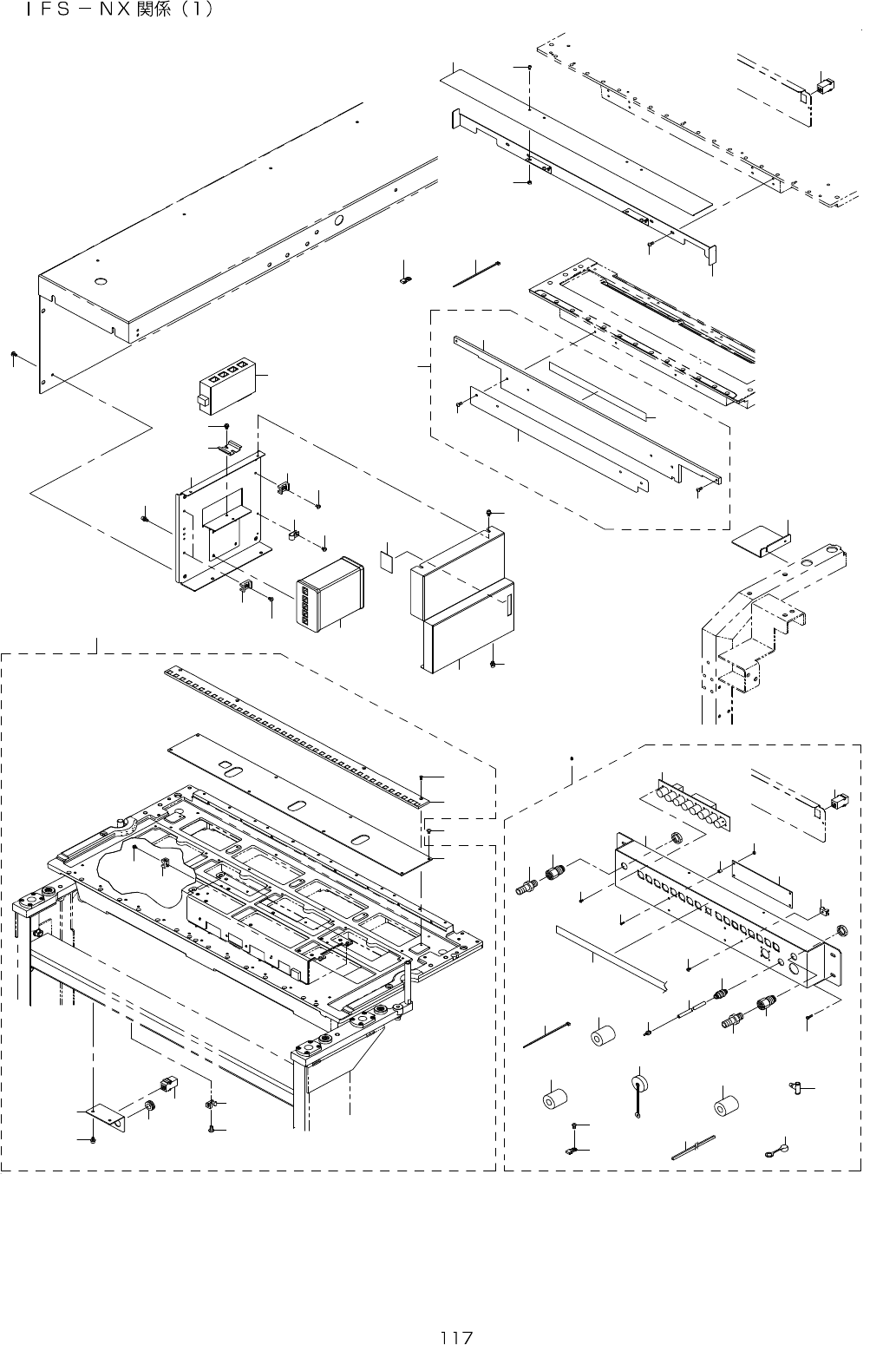 ＩＦＳ－ＮＸ関係（１）

117