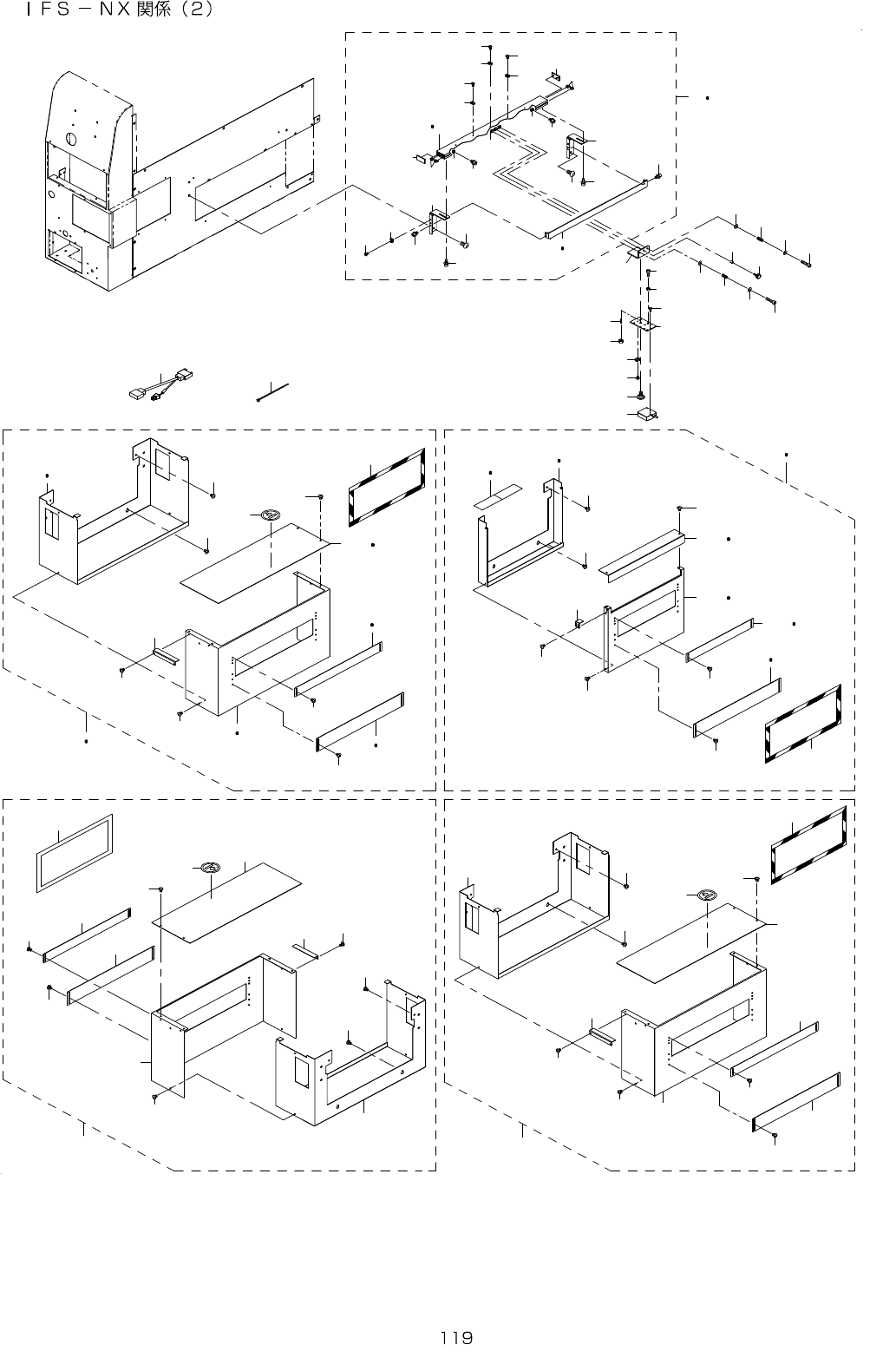 ＩＦＳ－ＮＸ関係（２）

119