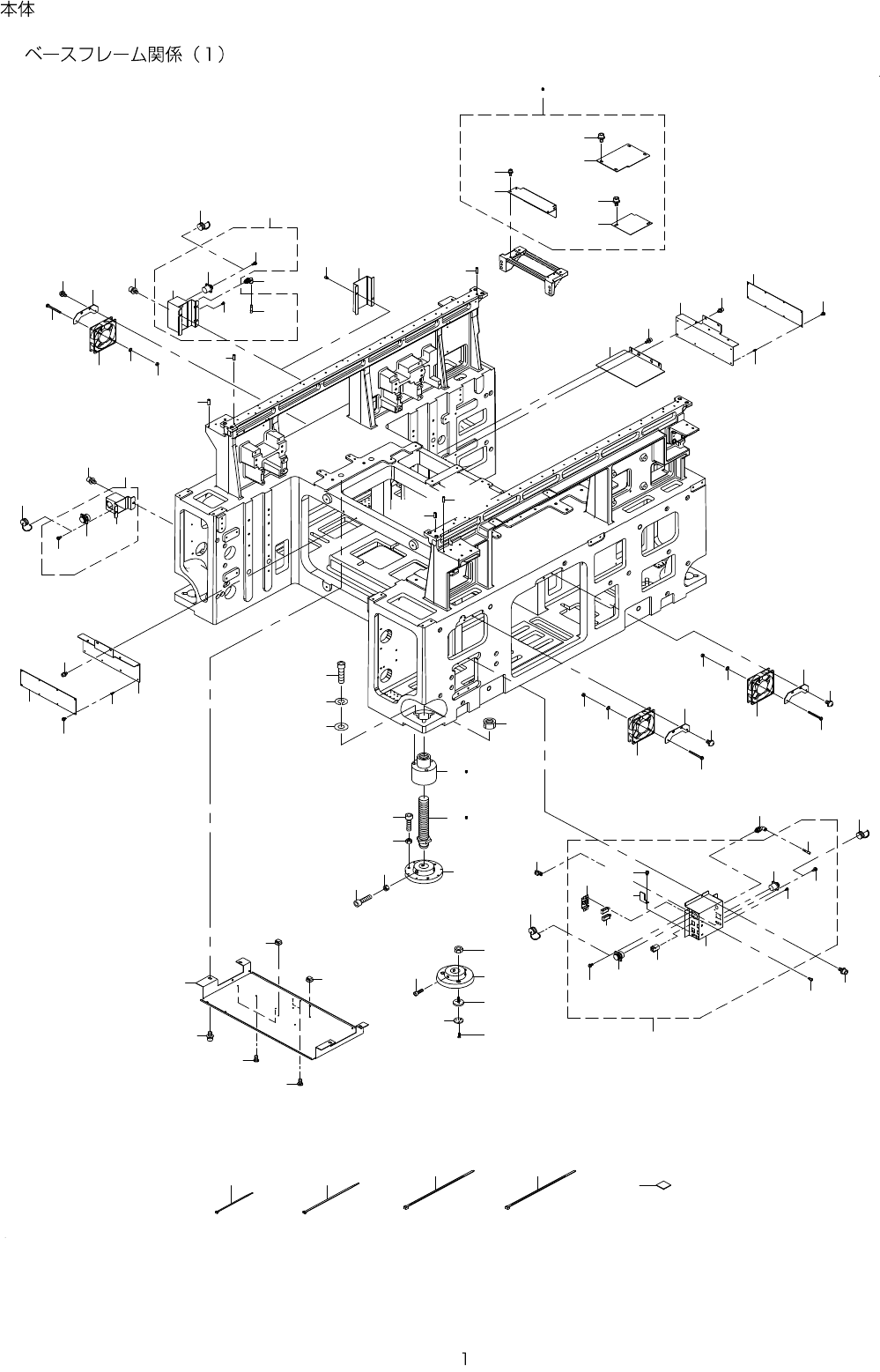 本体

ベースフレーム関係（1）

1