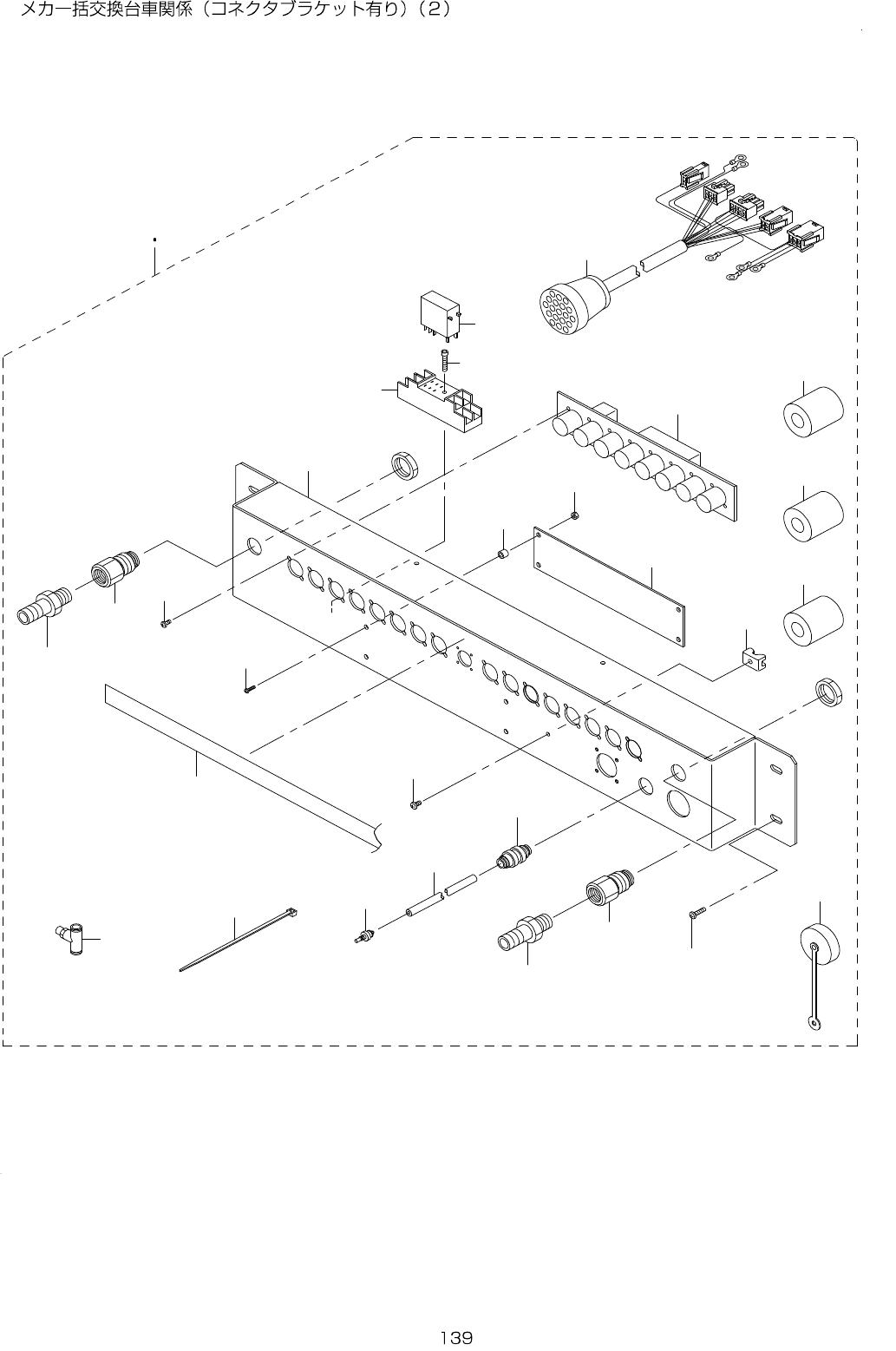 メカ一括交換台車関係（コネクタブラケット有り）（2）

139