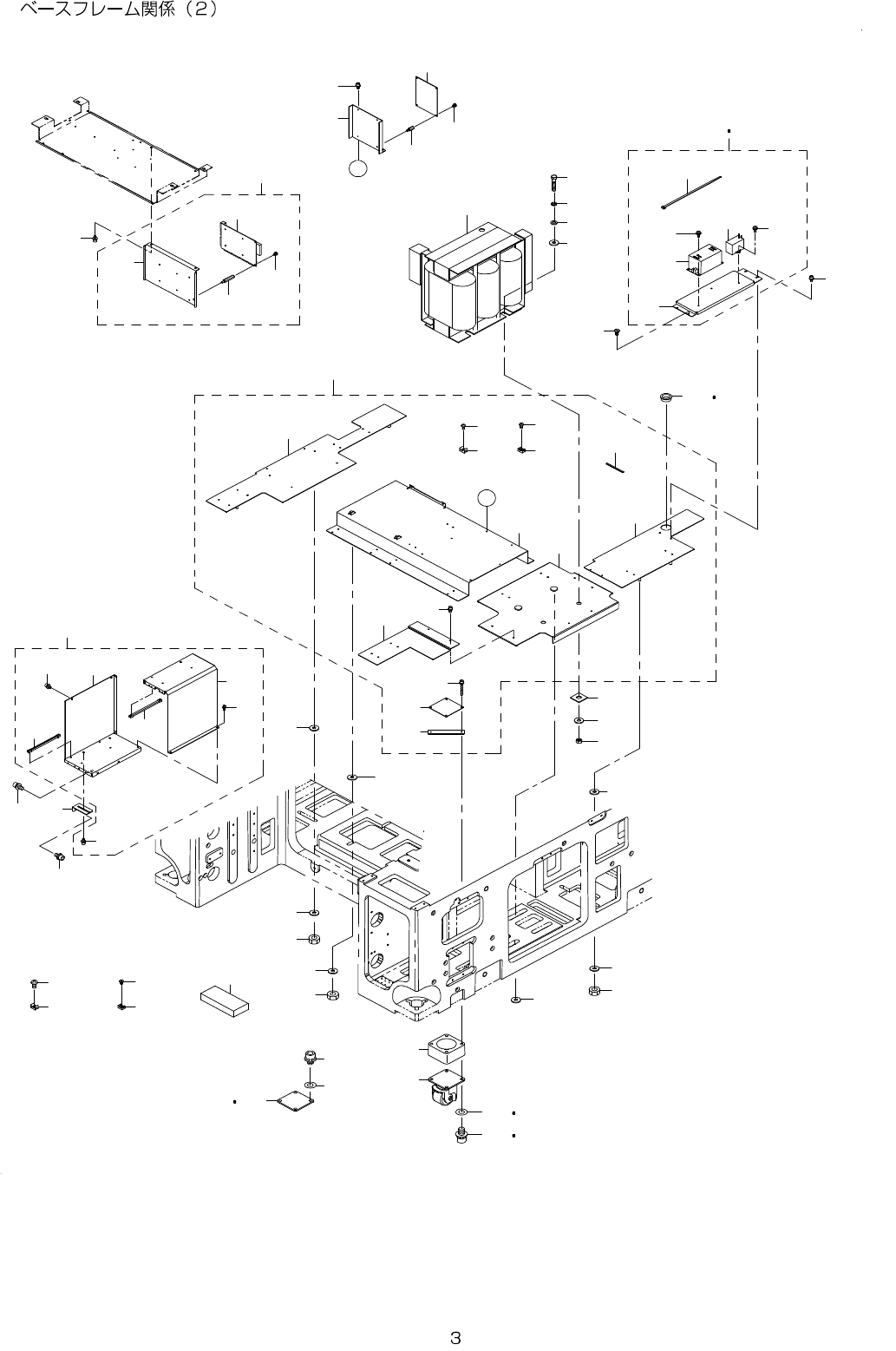 ベースフレーム関係（2）

3