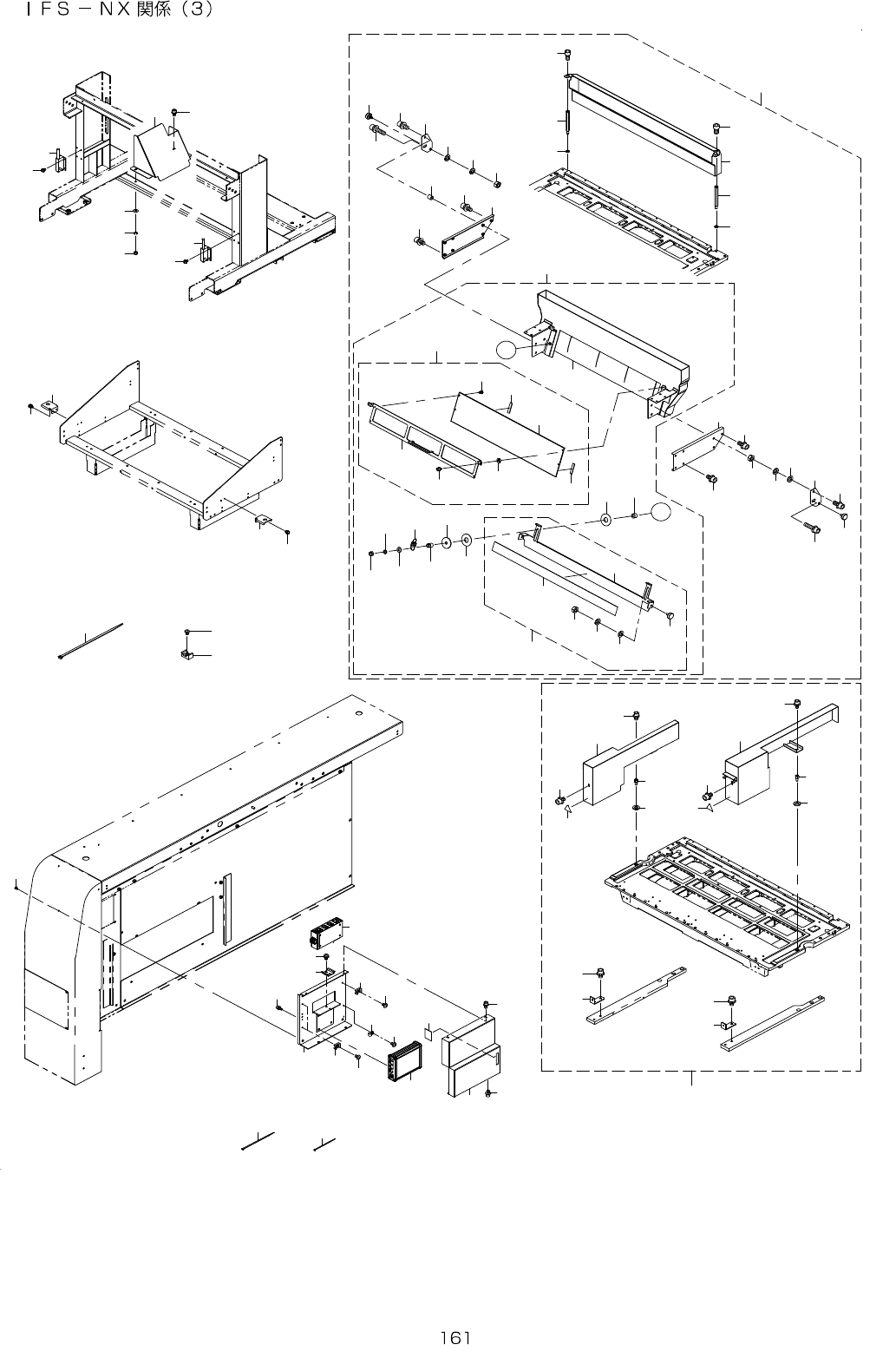 ＩＦＳ－ＮＸ関係（３）

161