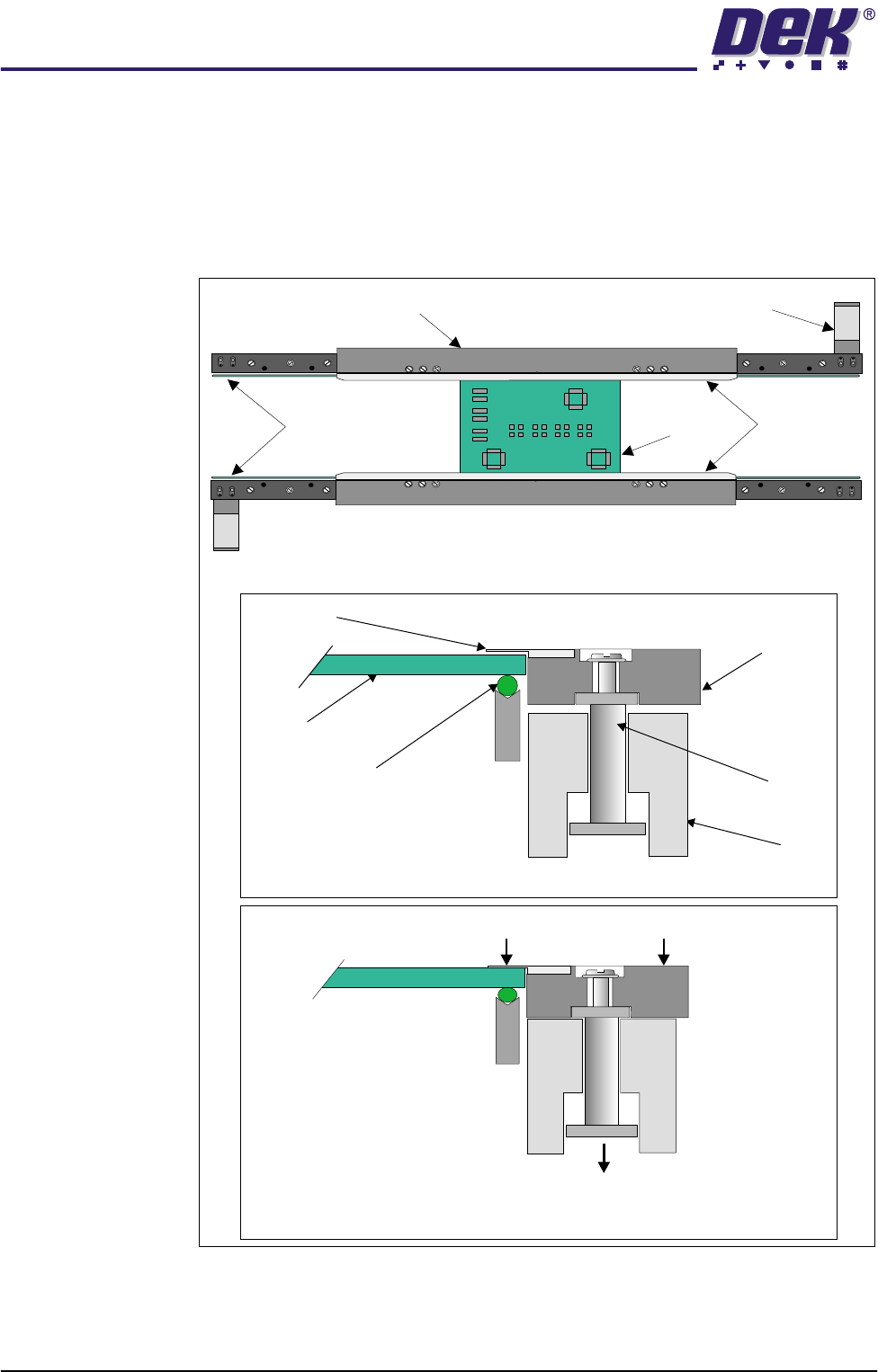 DEK®