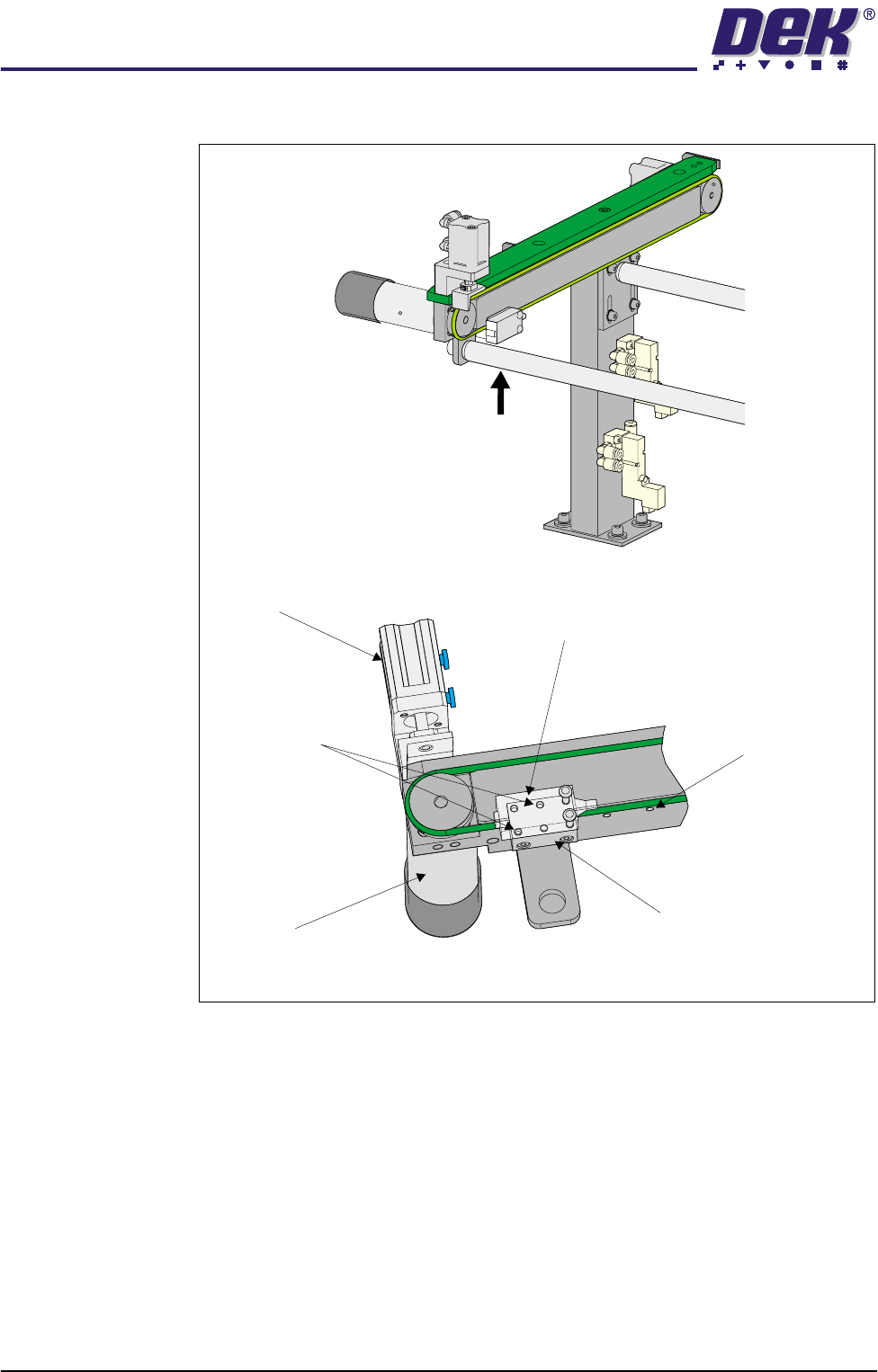 DEK®