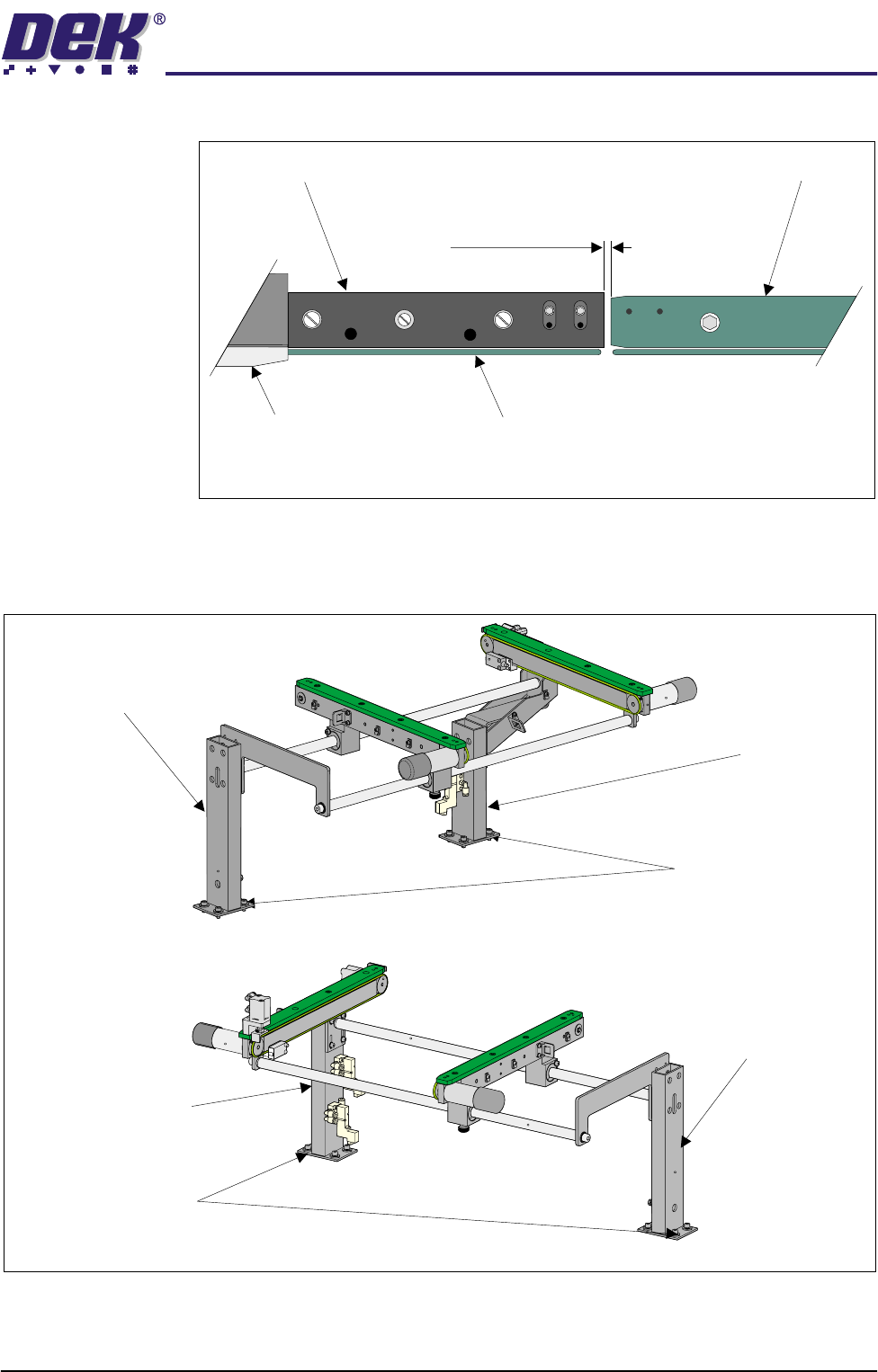 DEK®