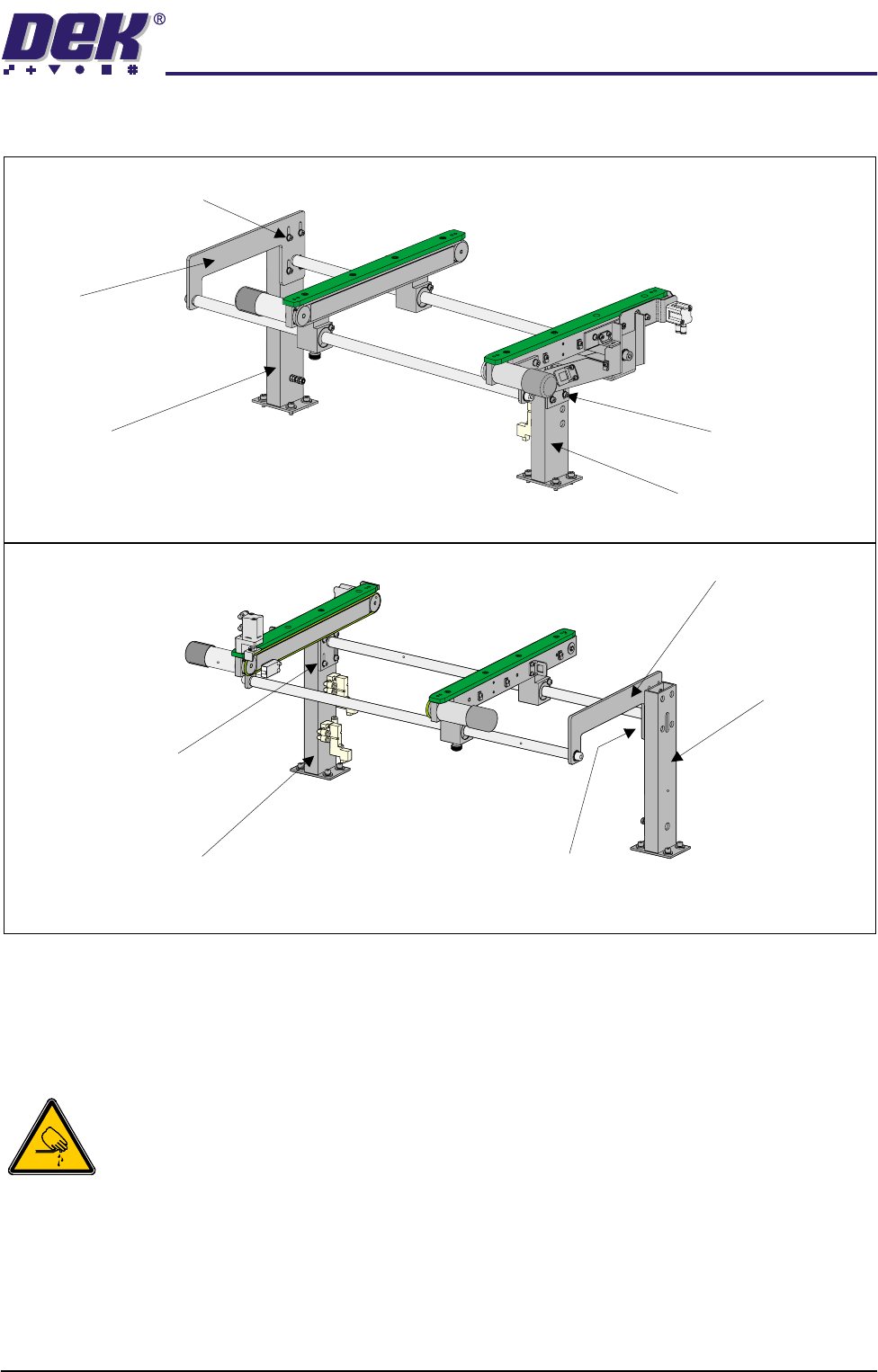 DEK®