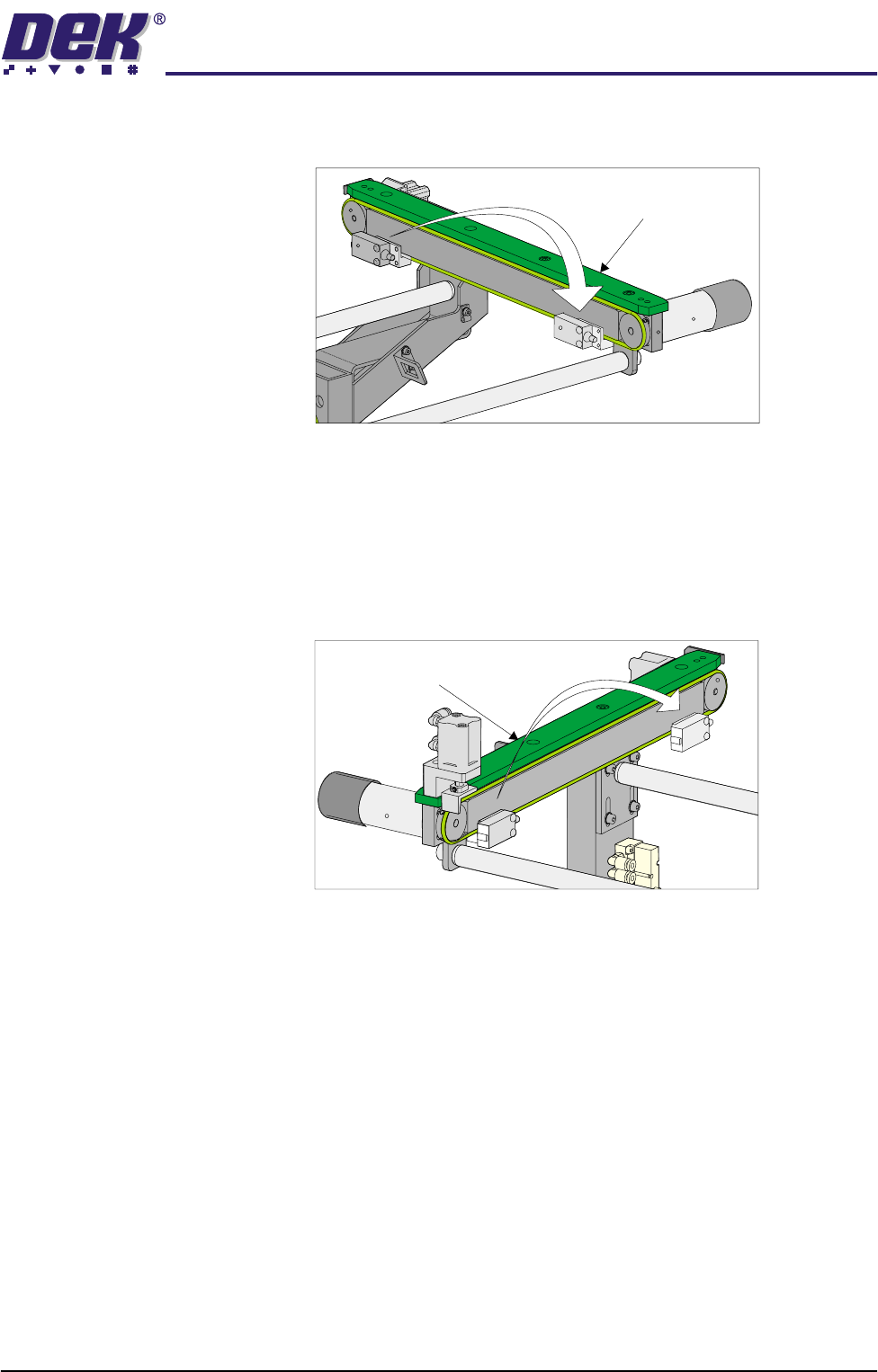 DEK®