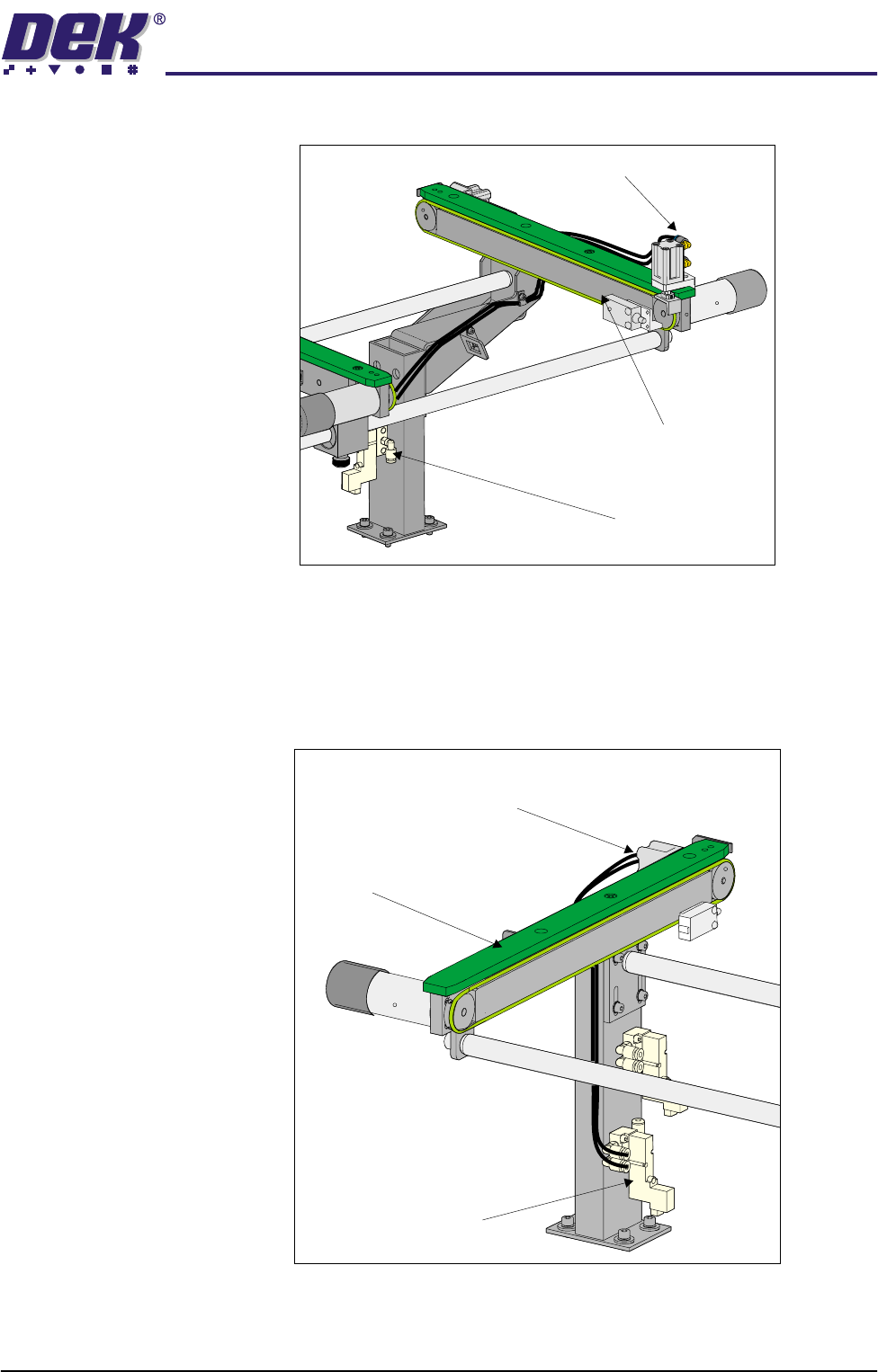 DEK®