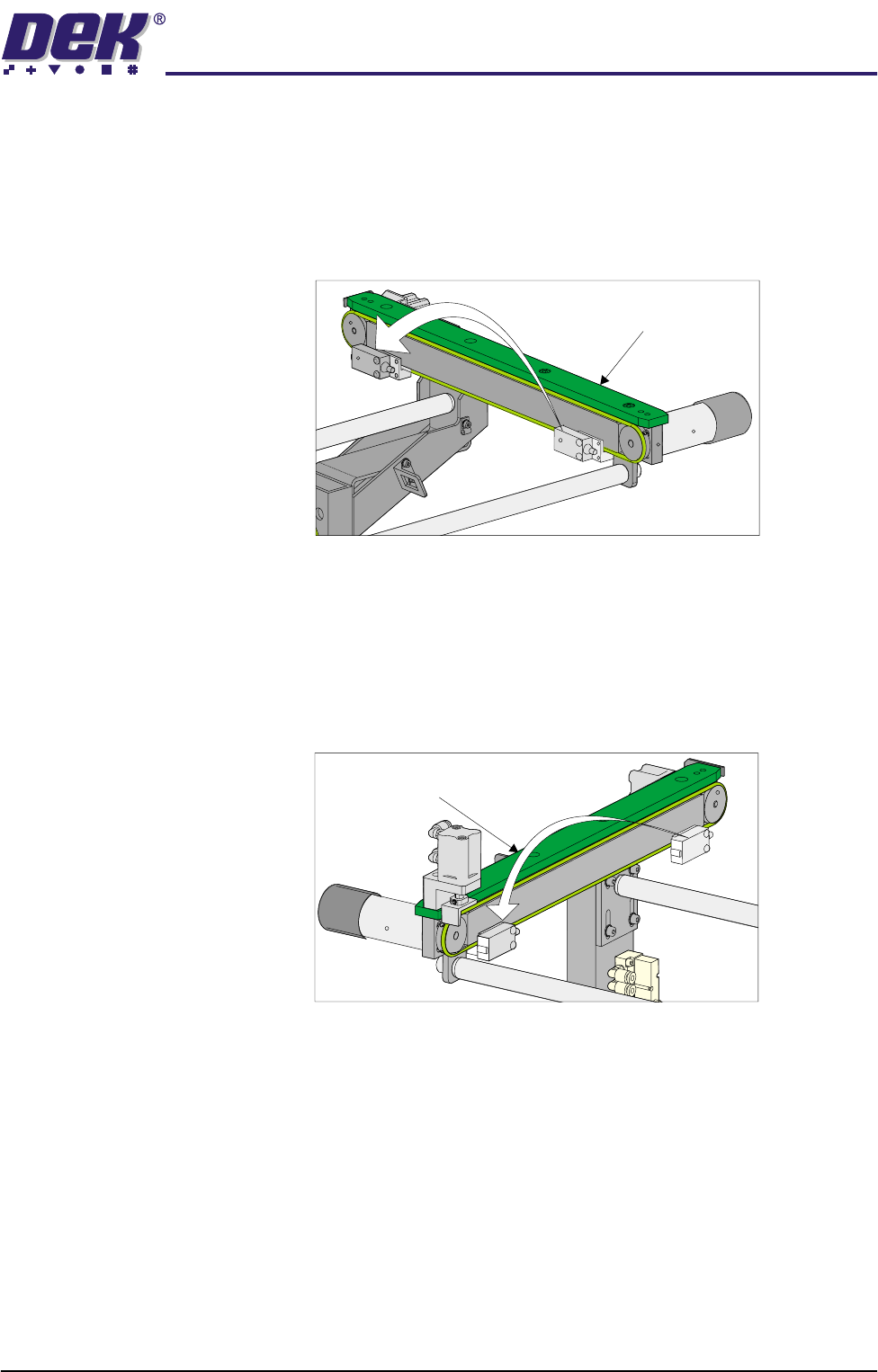 DEK®