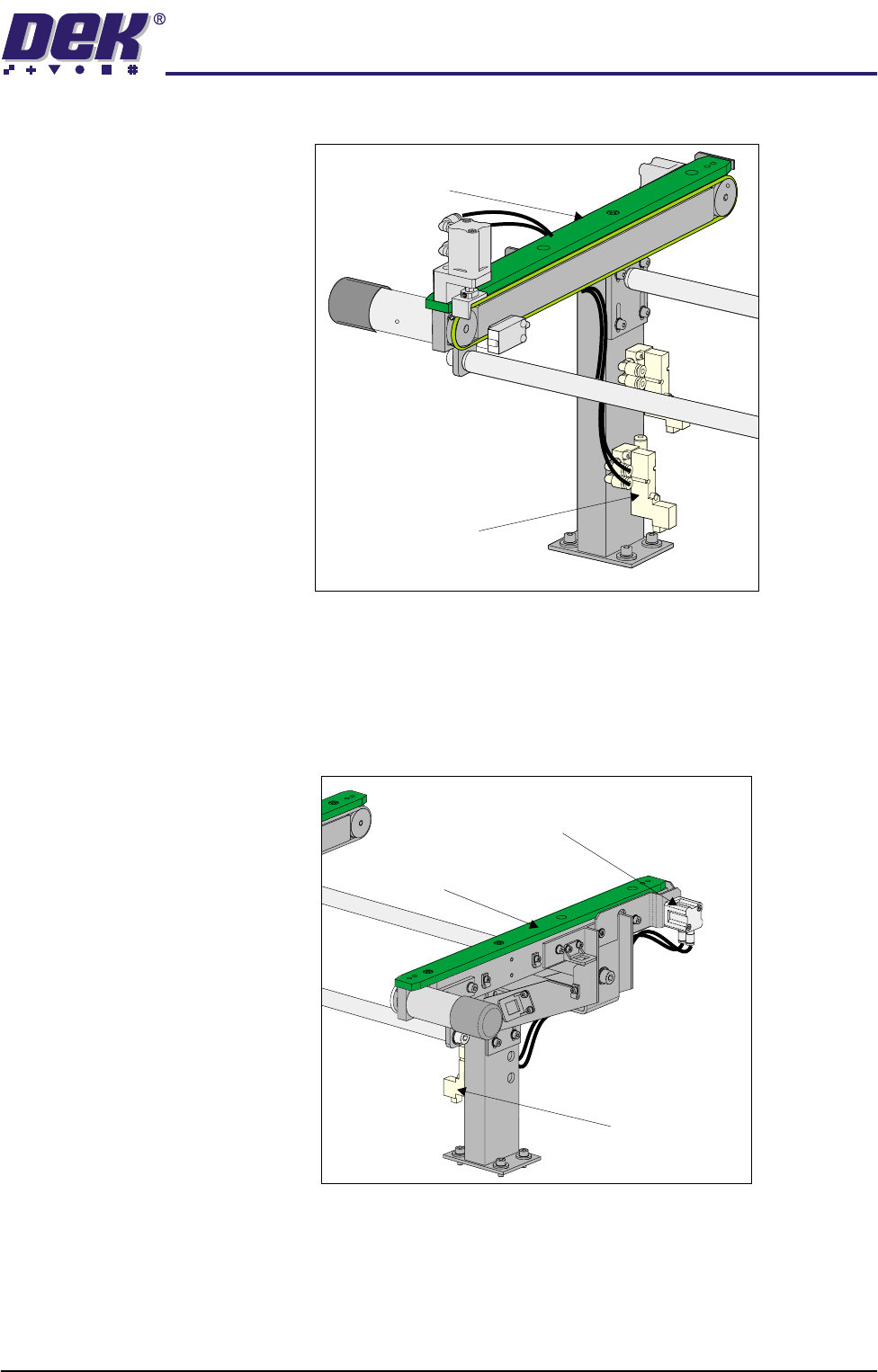 DEK®