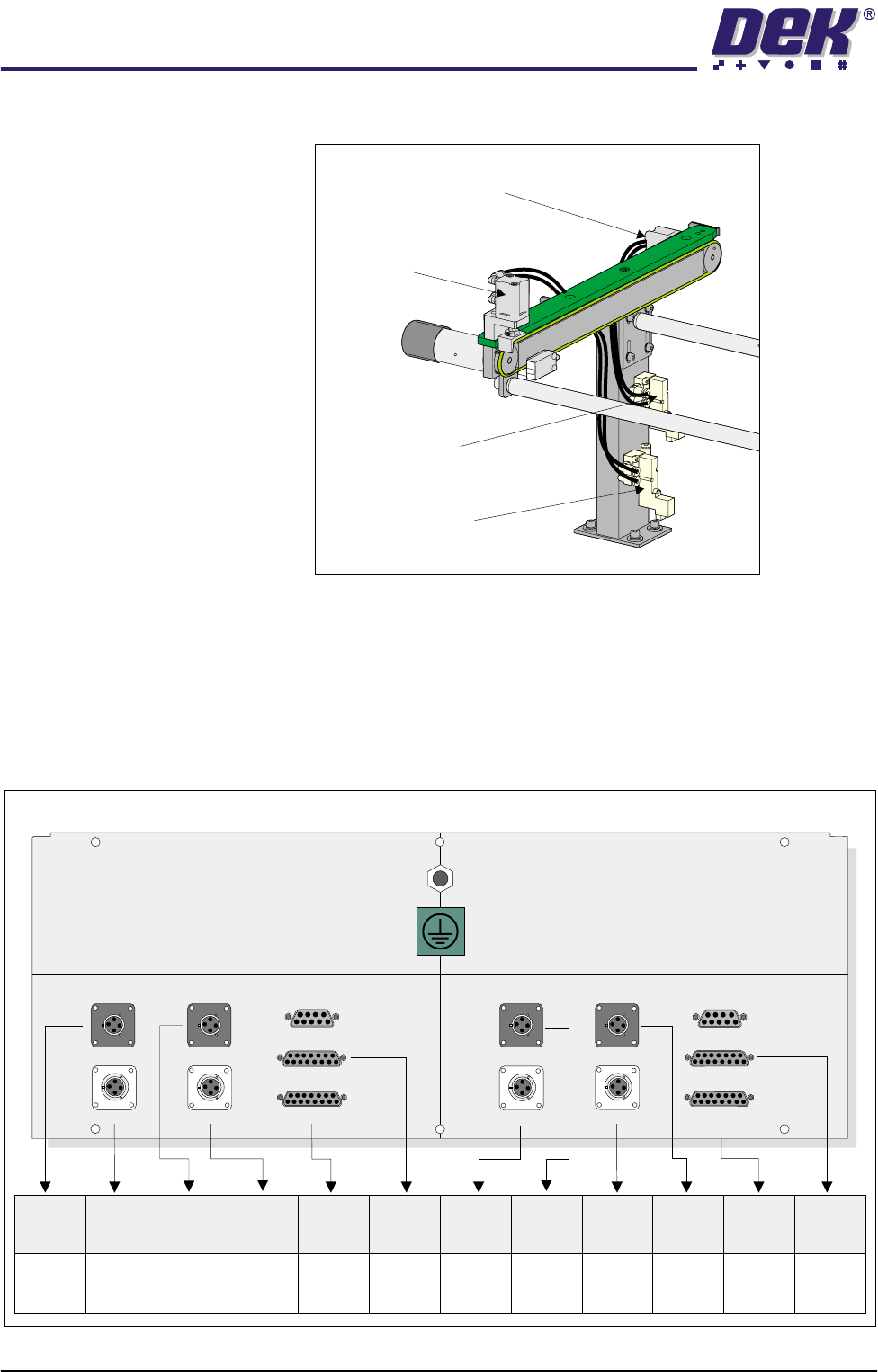 DEK®