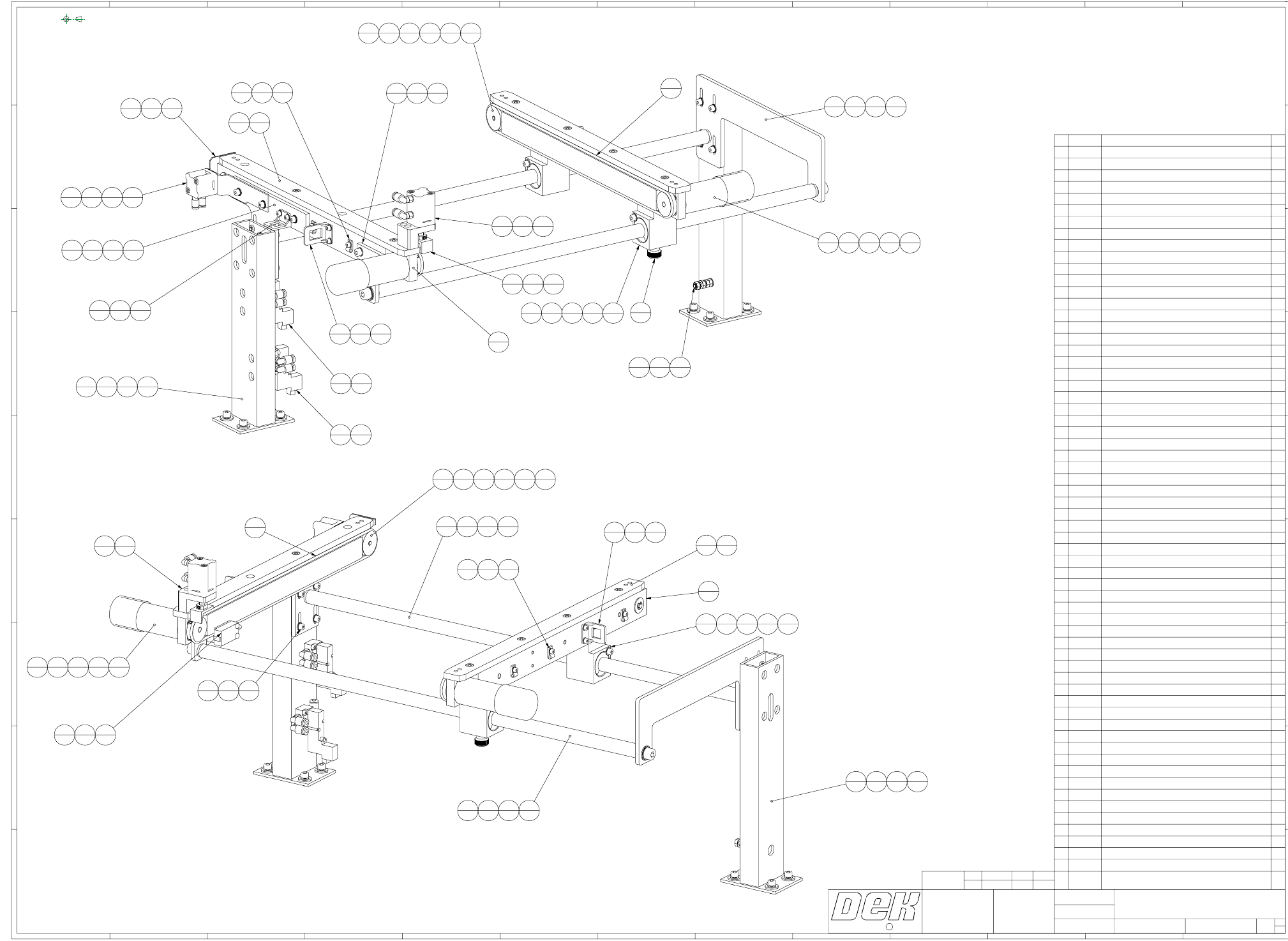 DEK