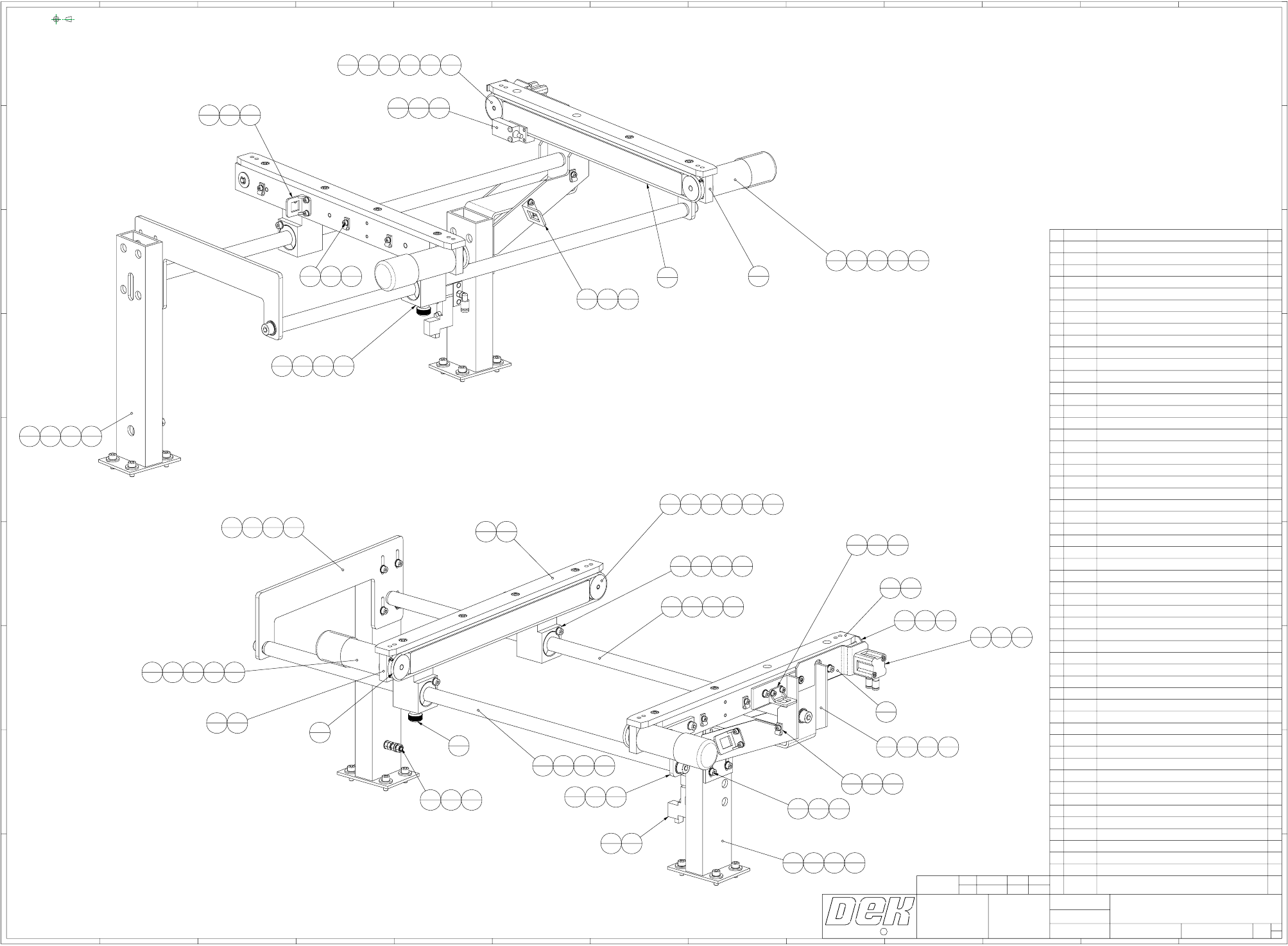 DEK