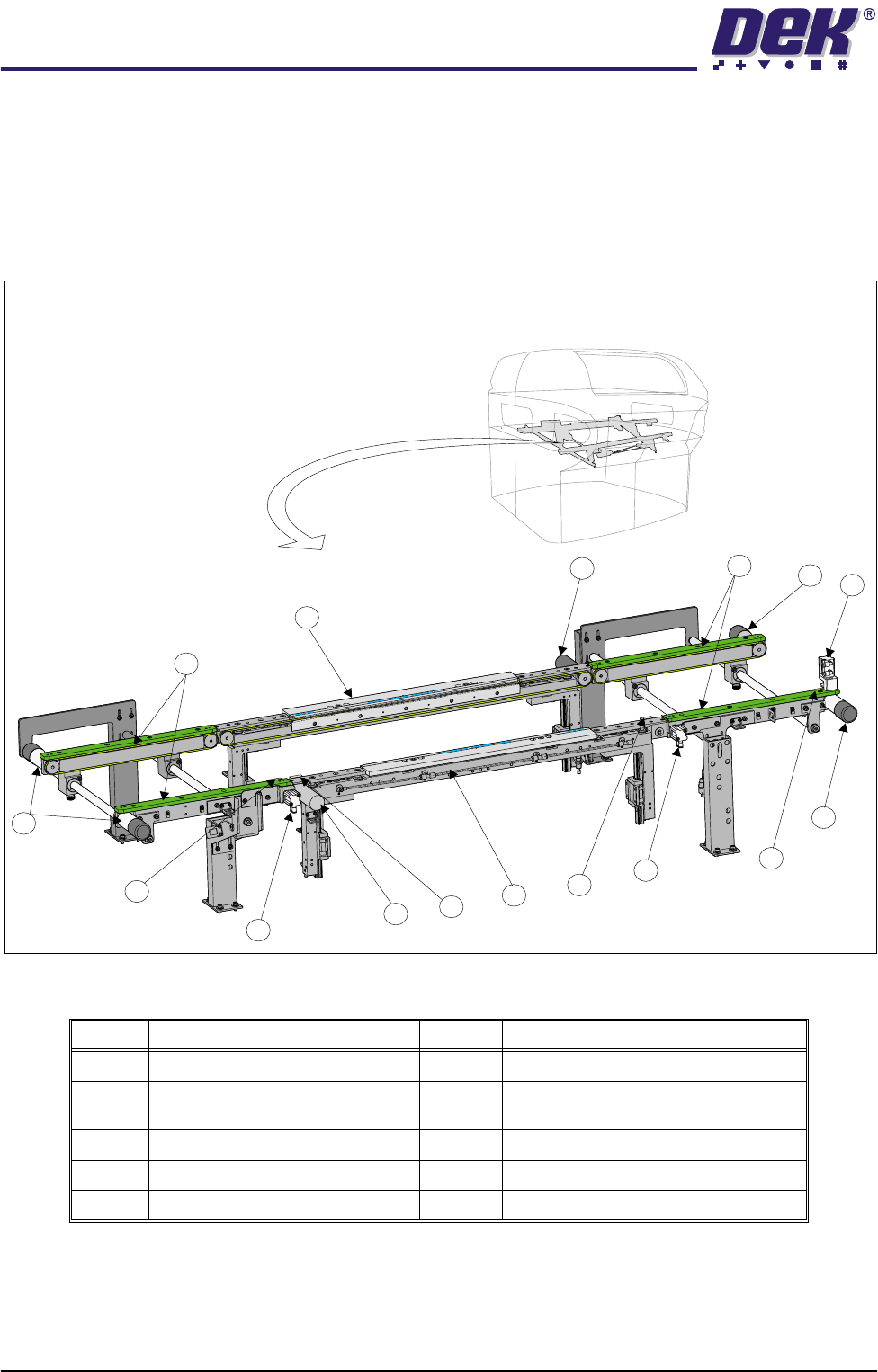 DEK®